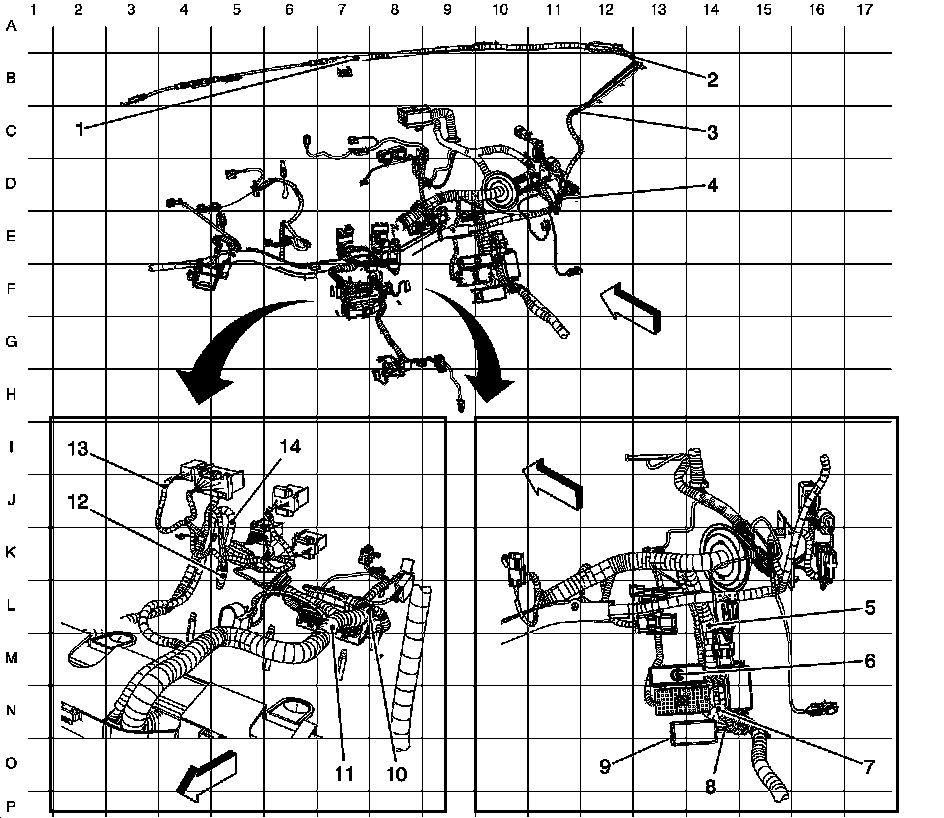 1 2 3 4 5 6 7 8 9 10 11 12 13 14 15 16 17

A
B
C
D
E
F
G
H
I
J
K
L
M
N
O
P

1
2
3
4
13
14
12
11
10
5
6
7
8
9