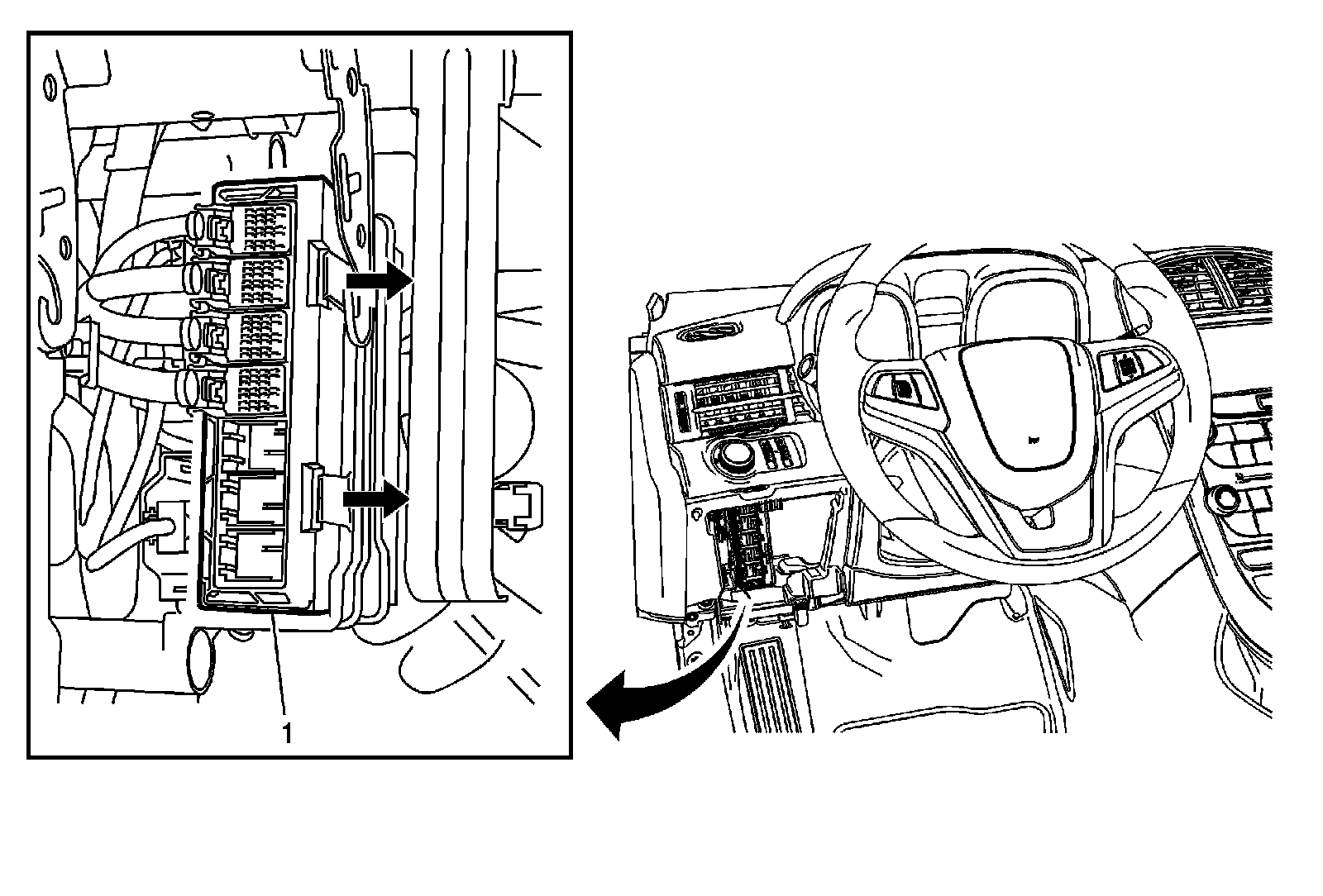 1