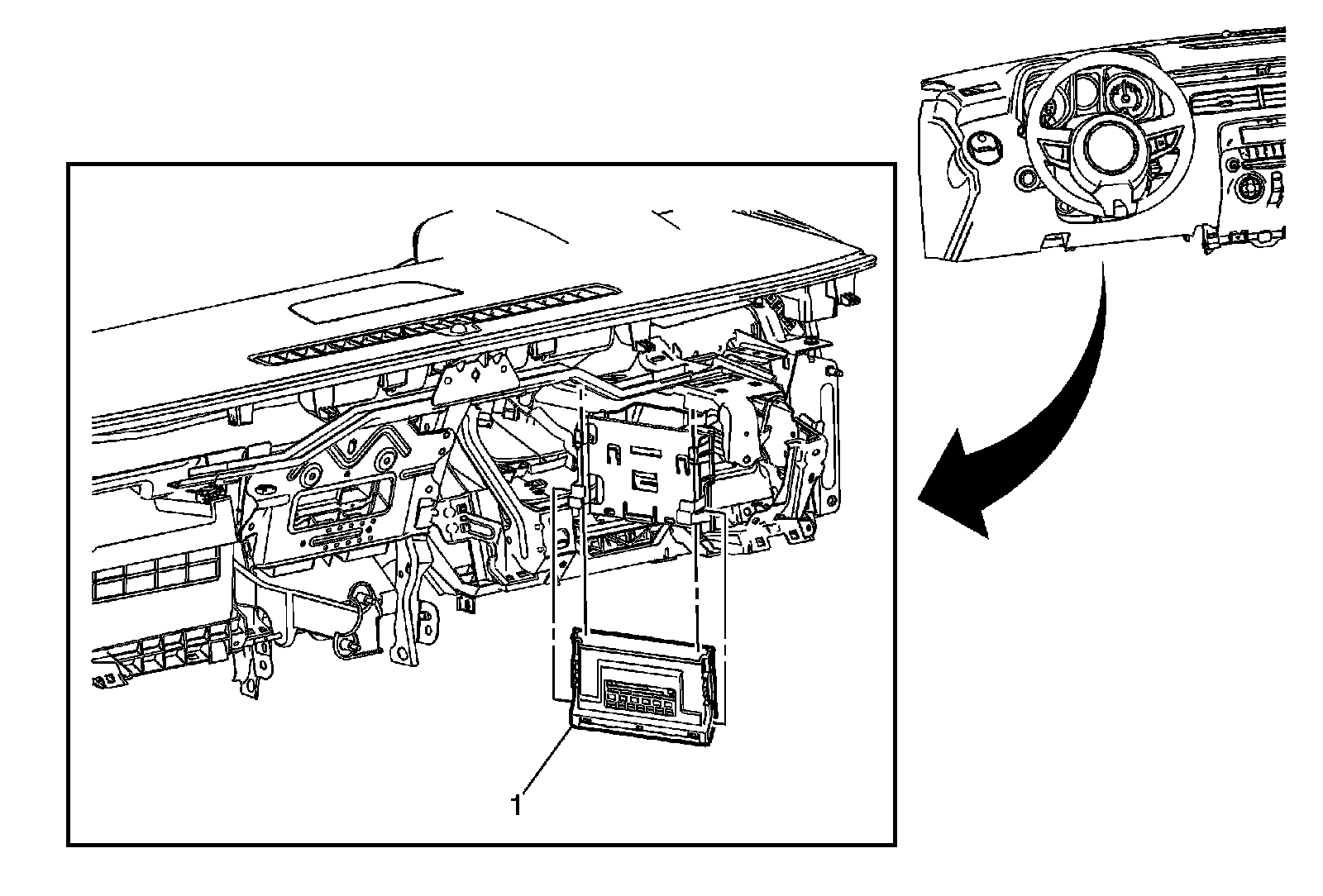 1