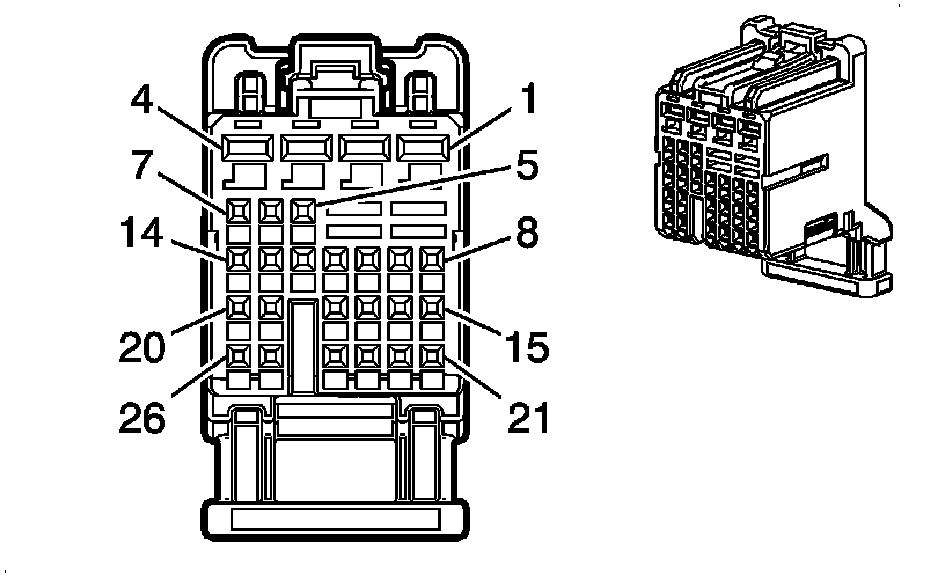 4
1
7
5
14
8
20
15
26
21