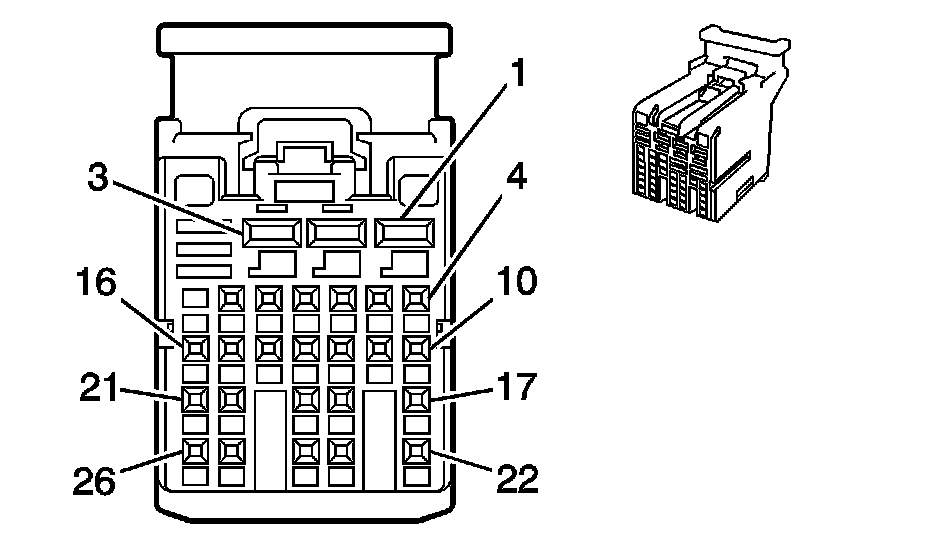 1
3
4
16
10
21
17
26
22