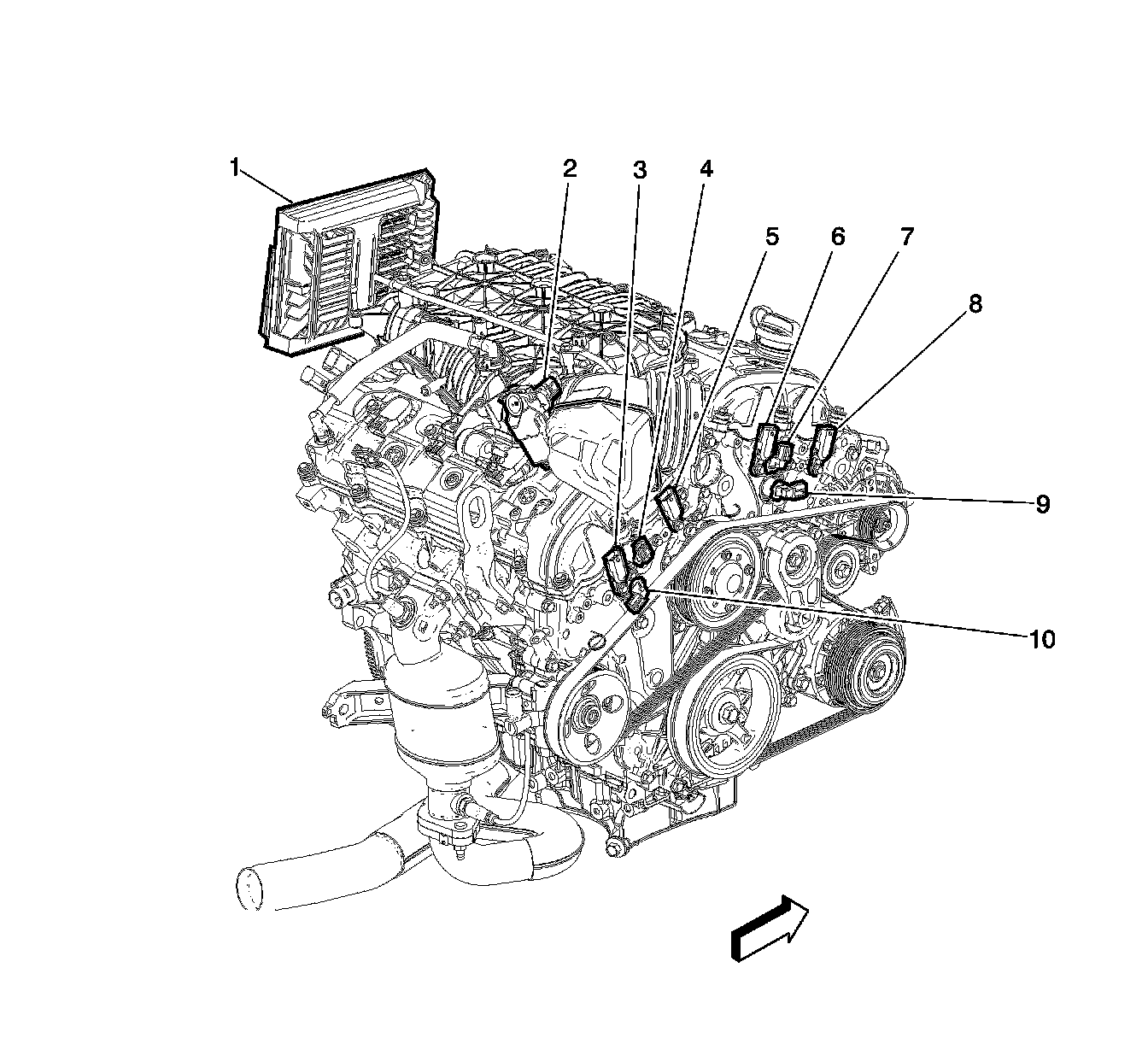 1
2
3
4
5
6
7
8
9
10