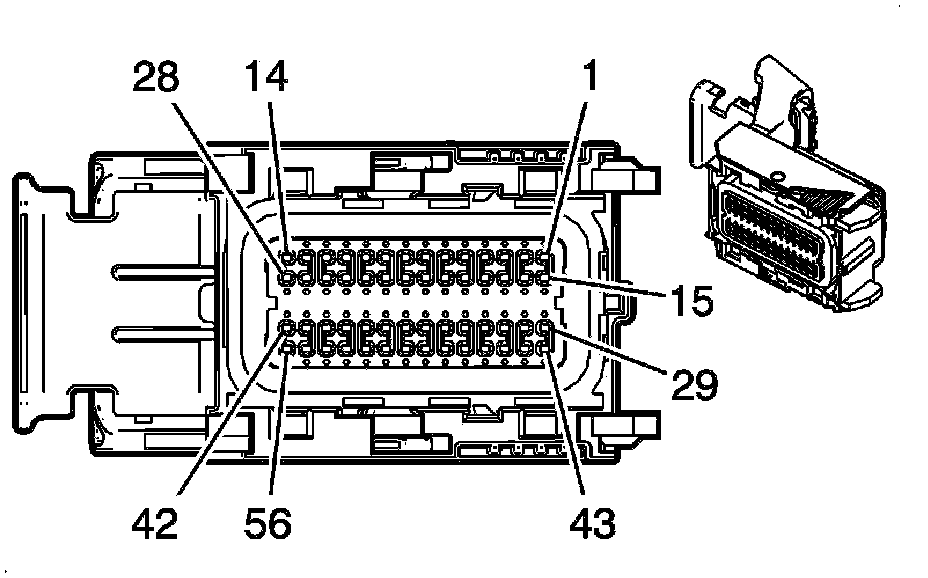 28 14 1

15

29

42 56 43