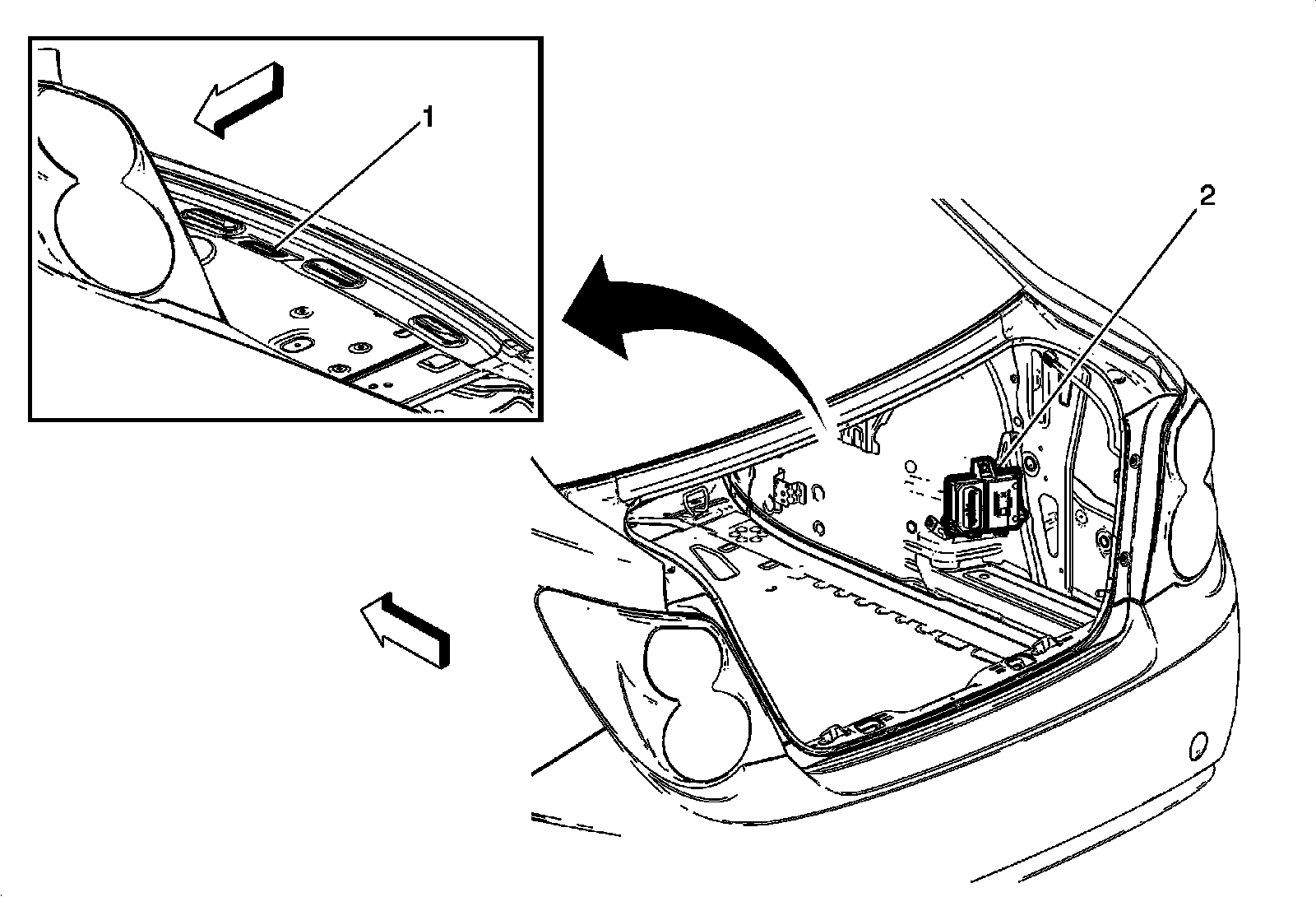 1
2