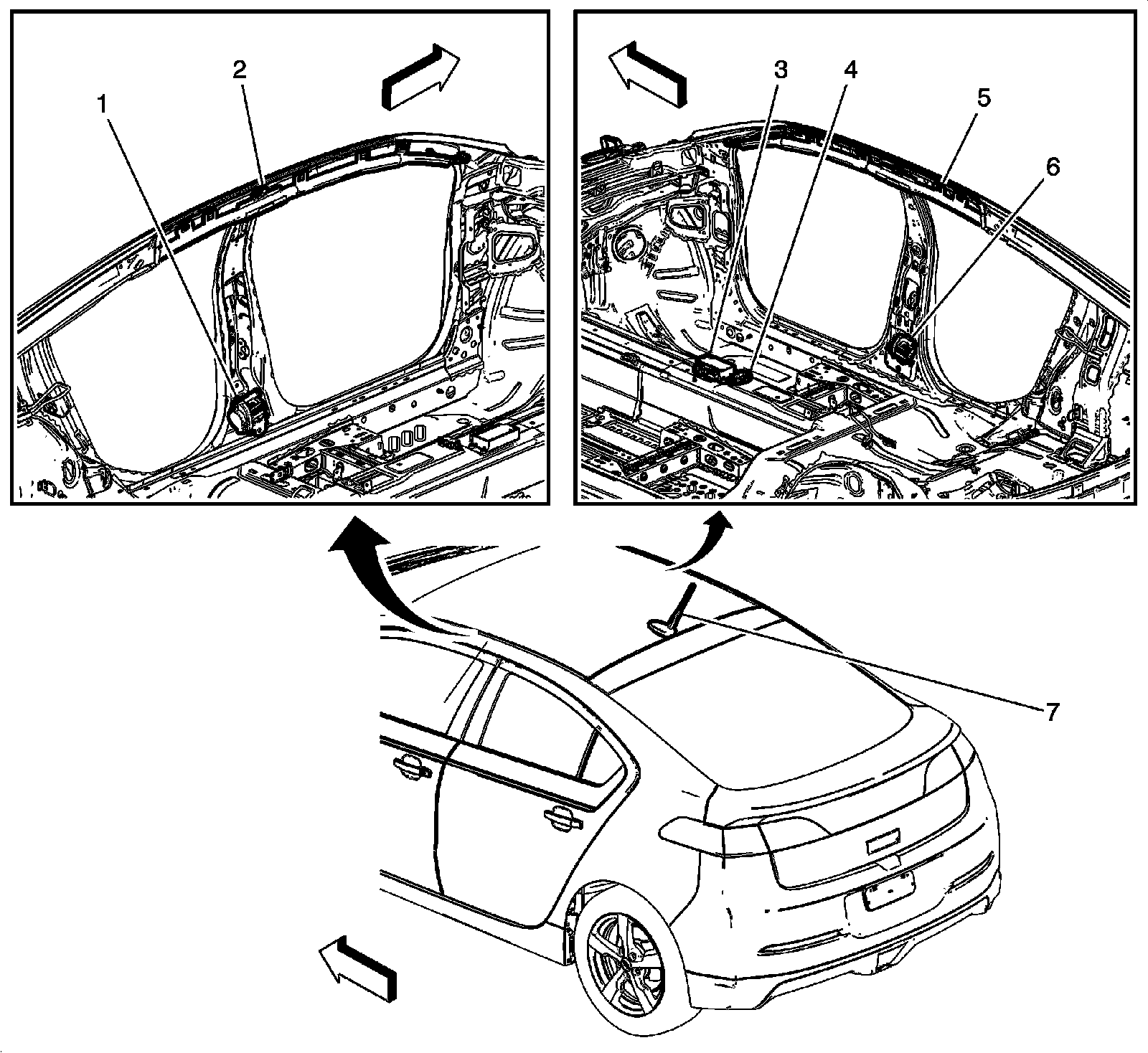 1
2
3
4
5
6
7