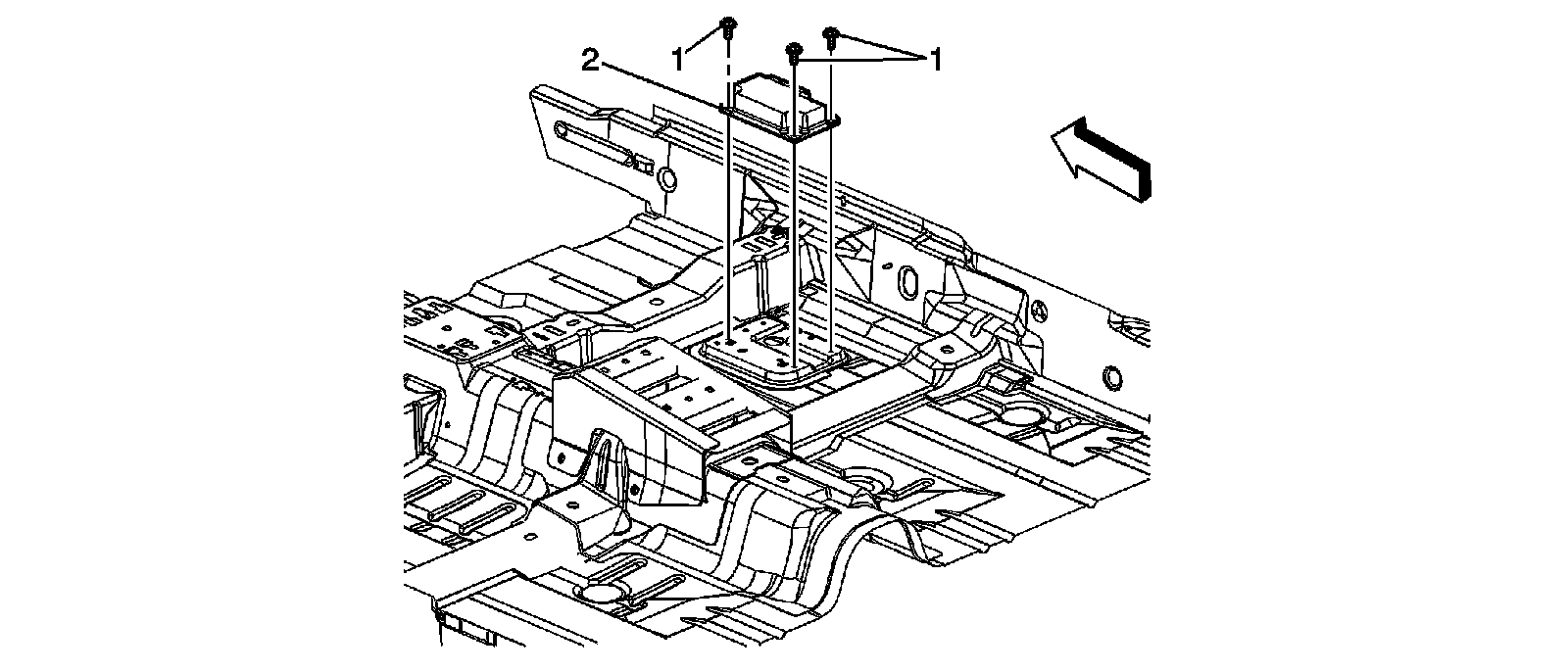 2
1
1