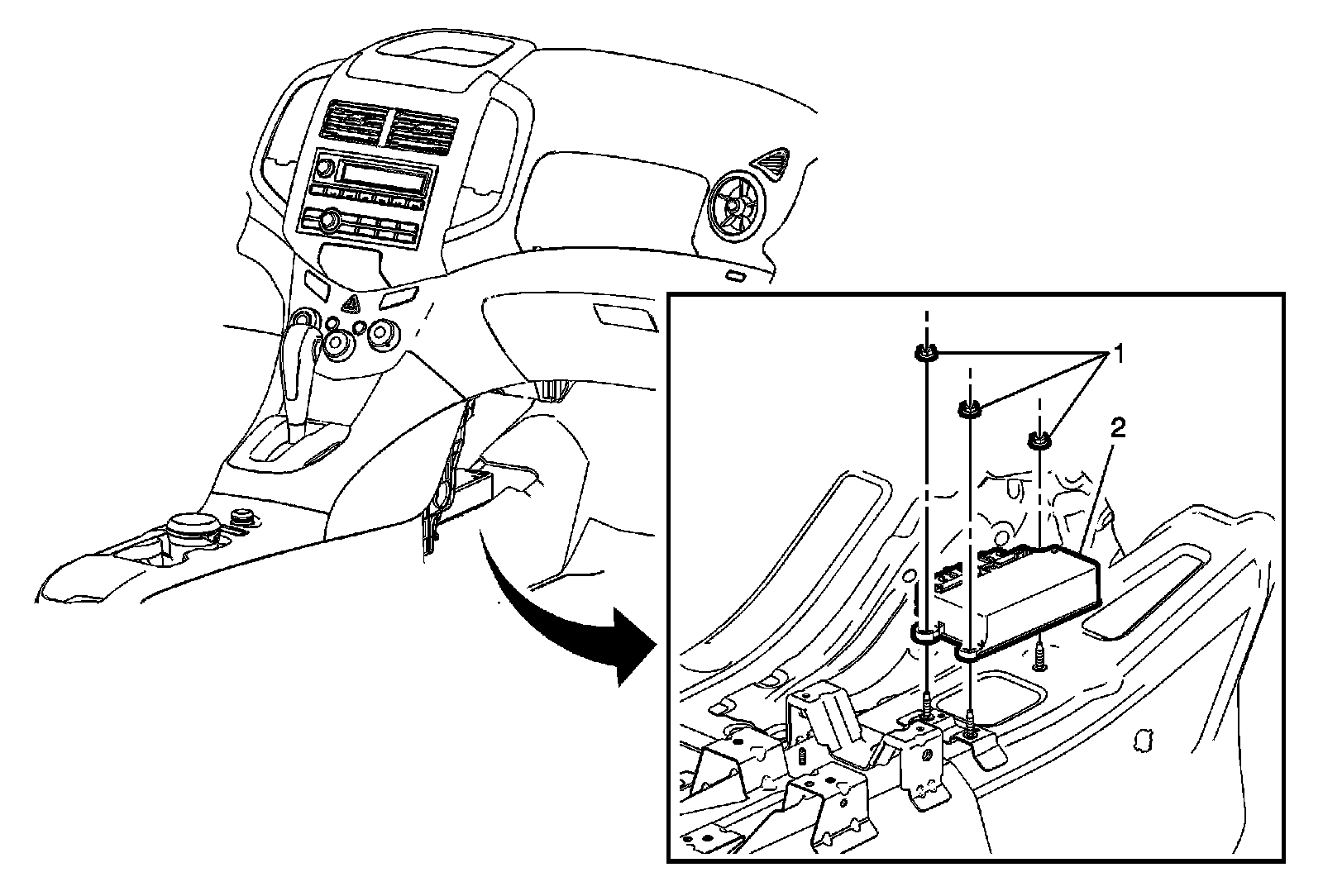 1
2