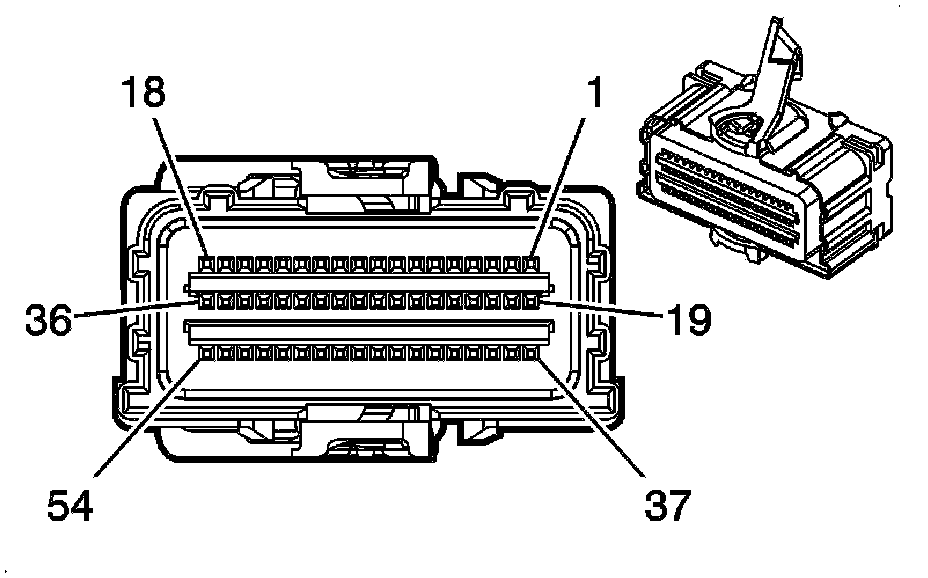 18
1
36
19
54
37