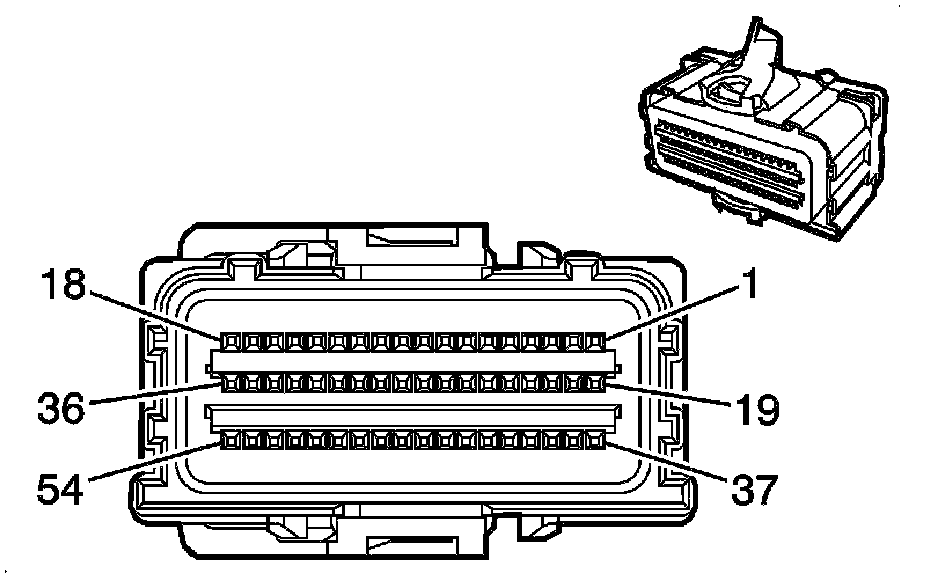 18
1
36
19
54
37