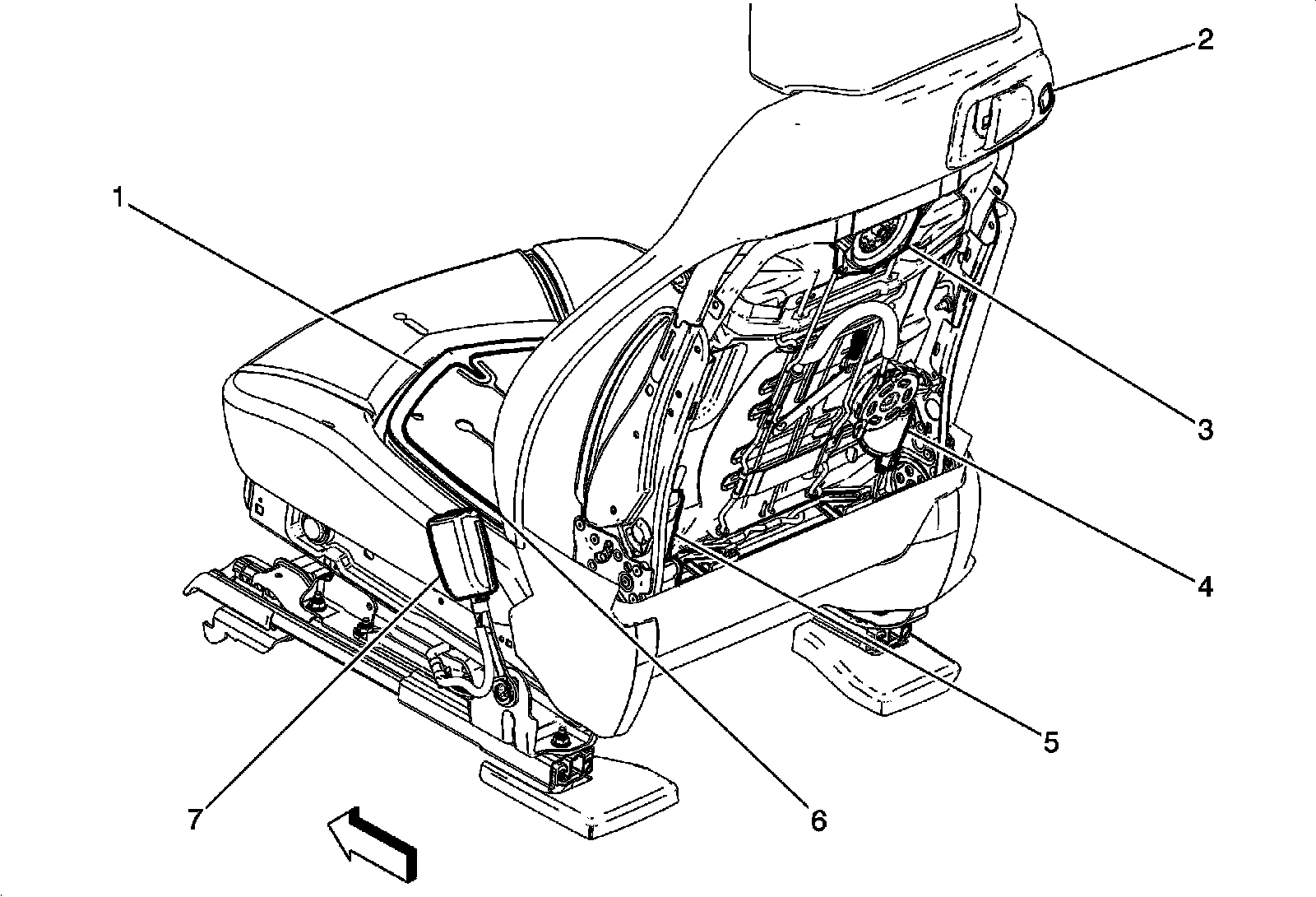 1
2
3
4
5
6
7