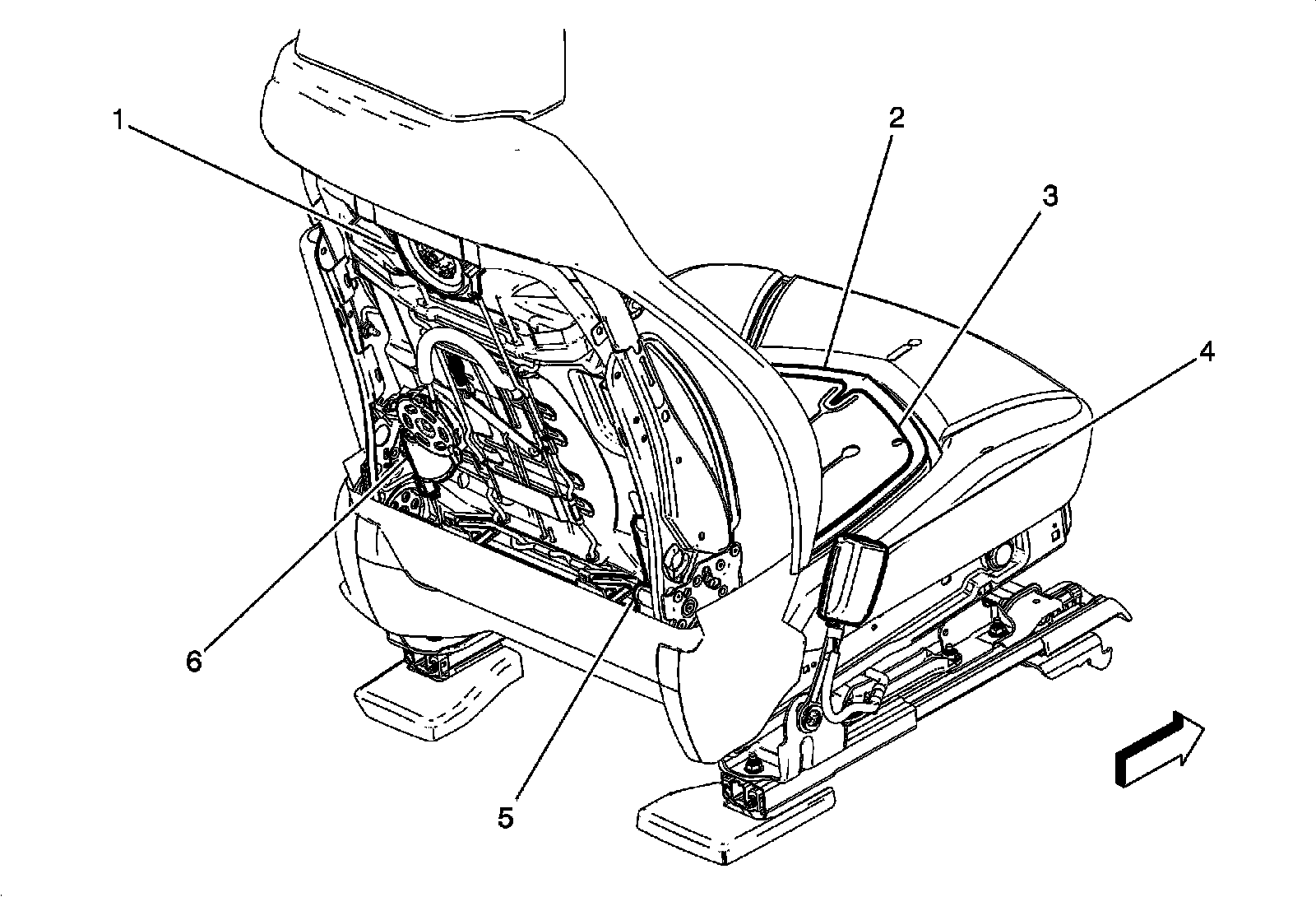 1
2
3
4
6
5