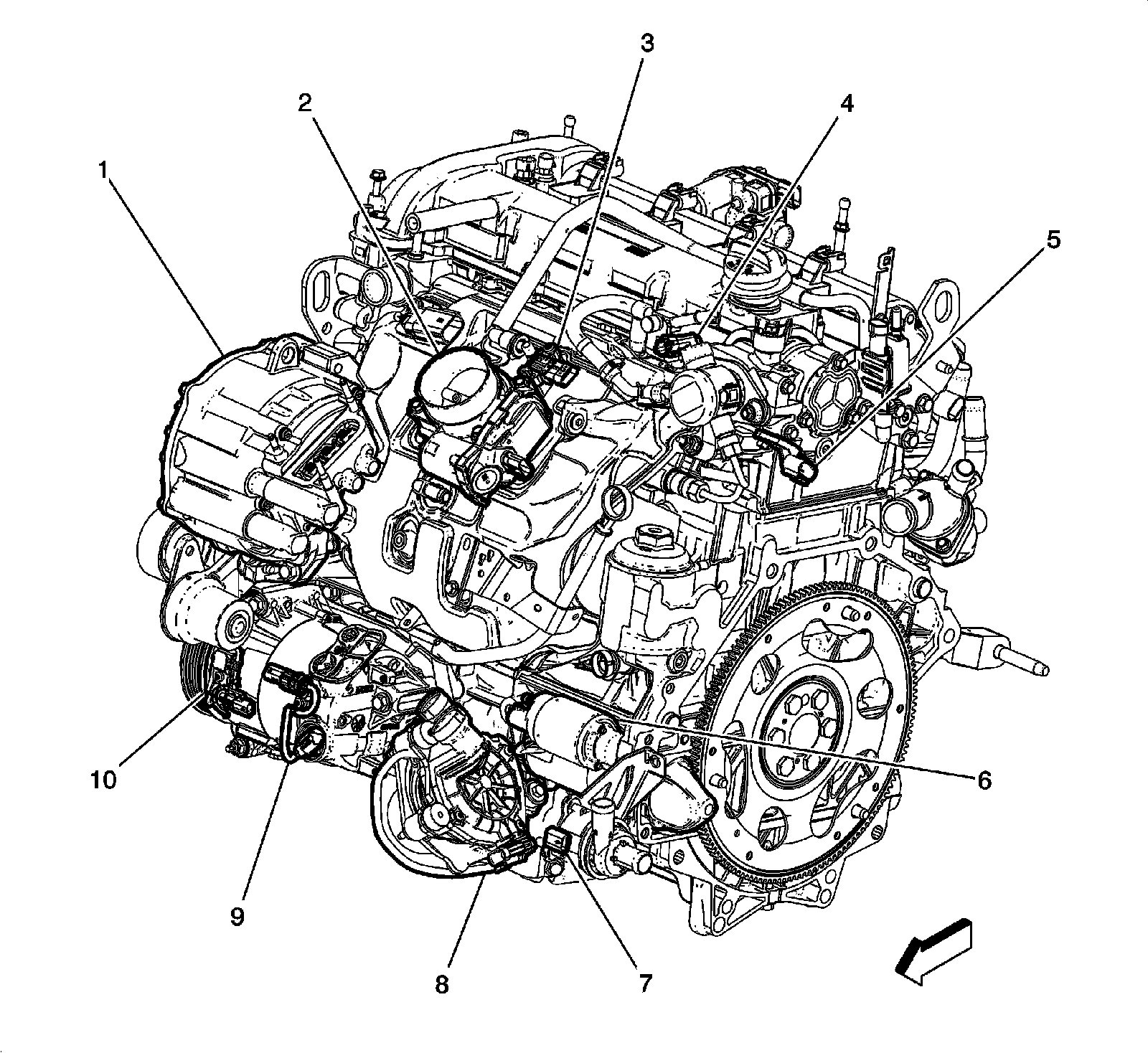 3
2
4
1
5
10
6
9
8
7