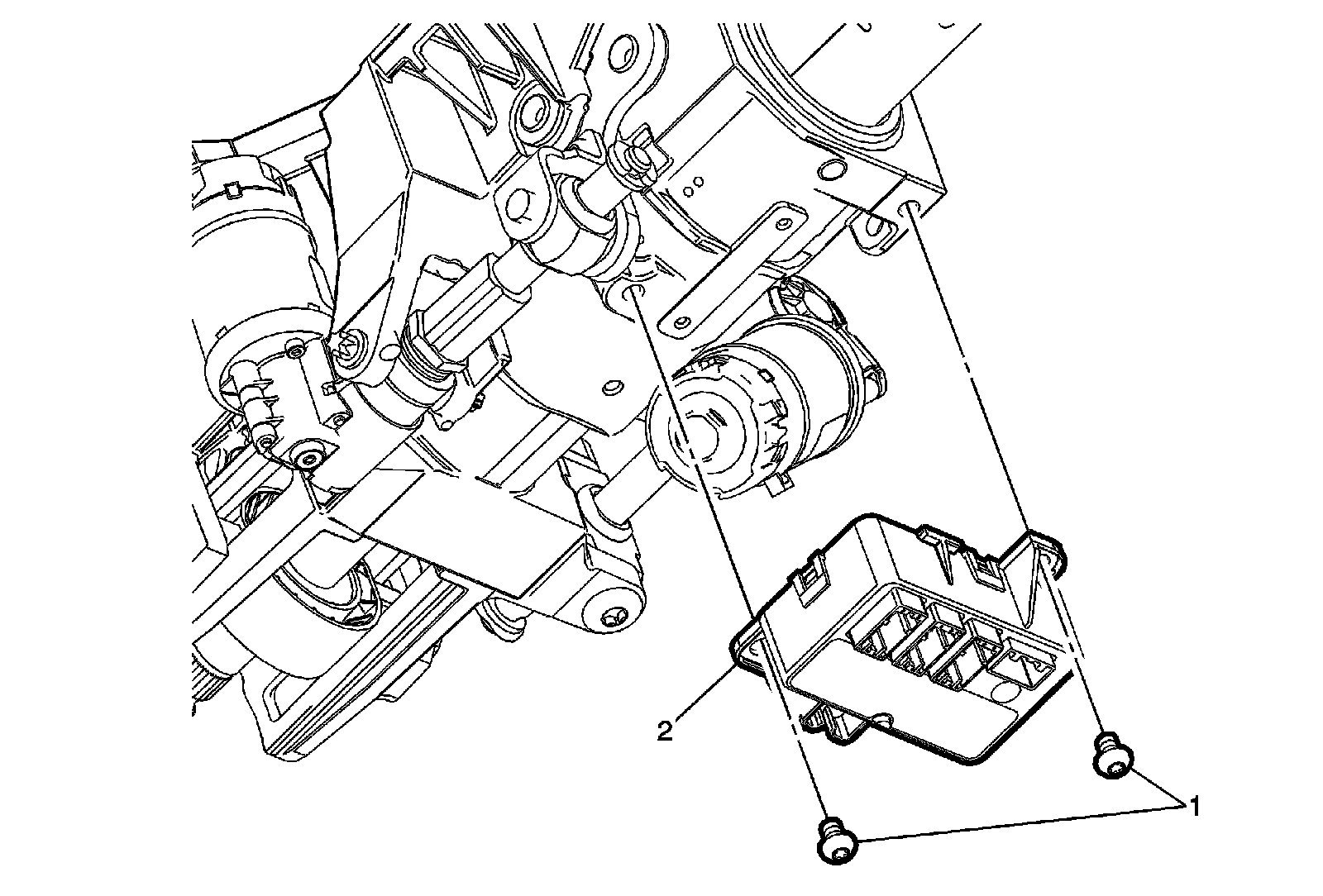 2

1