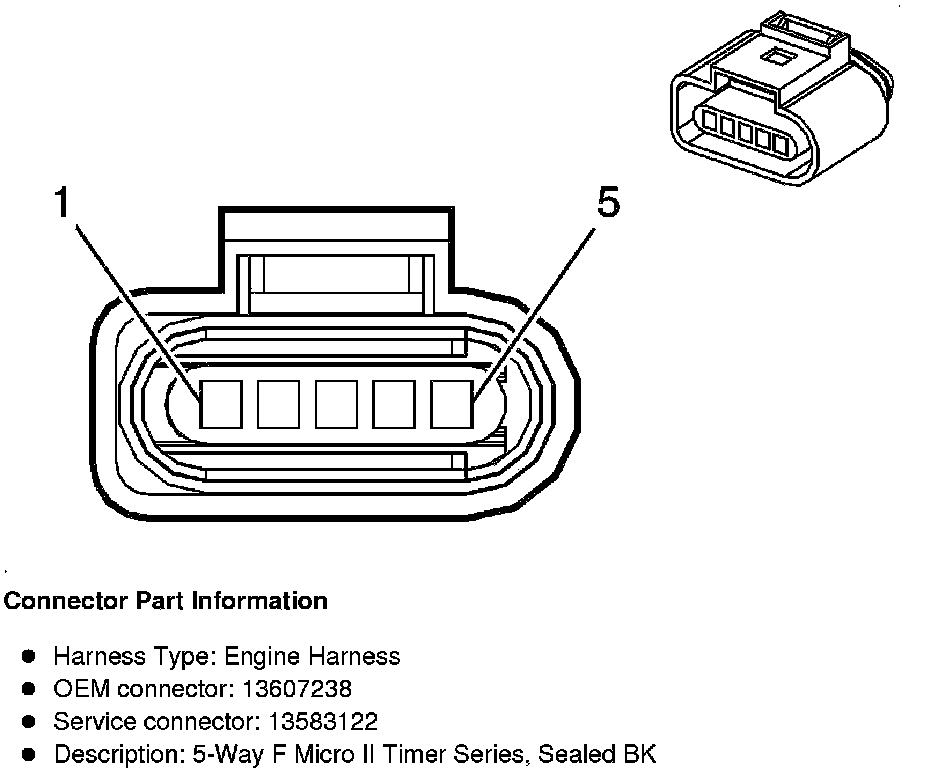 1

5

**Connector Part Information**

- Harness Type: Engine Harness
- OEM connector: 13607238
- Service connector: 13583122
- Description: 5-Way F Micro II Timer Series, Sealed BK