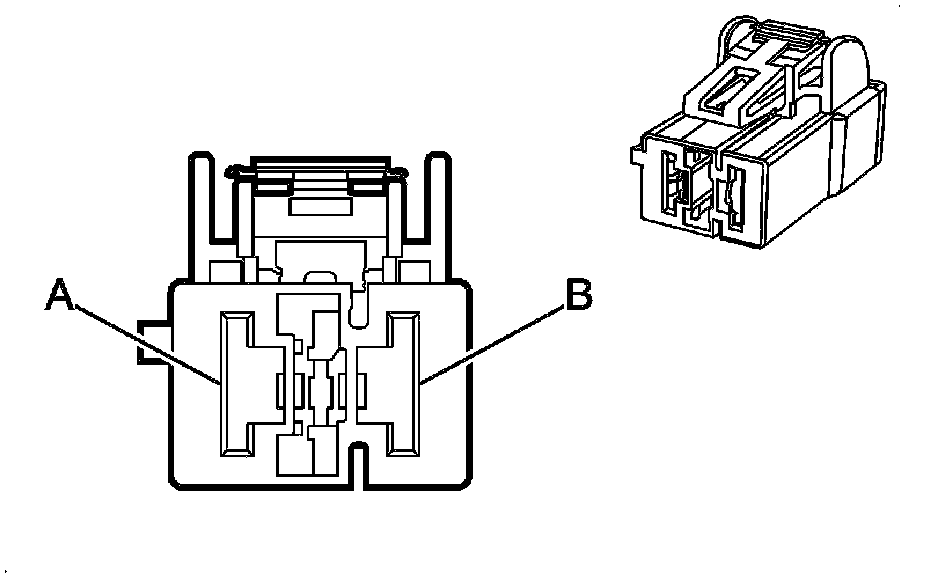 A
B