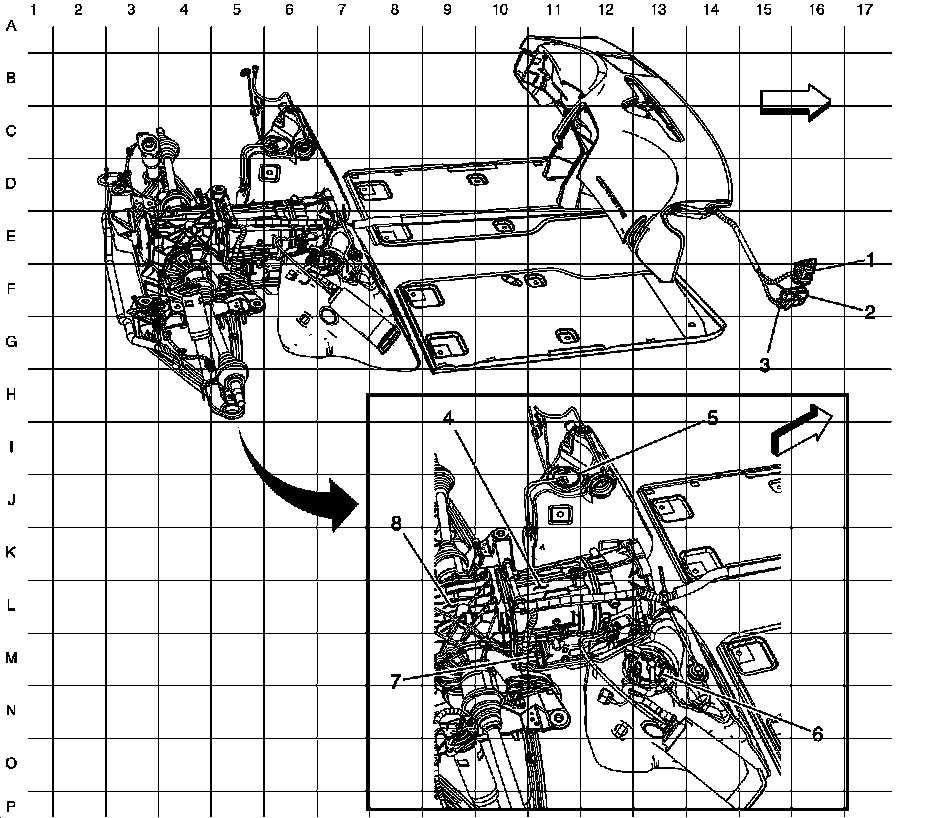 1 2 3 4 5 6 7 8 9 10 11 12 13 14 15 16 17

A
B
C
D
E
F
G
H
I
J
K
L
M
N
O
P

1
2
3
4
5
8
7
6