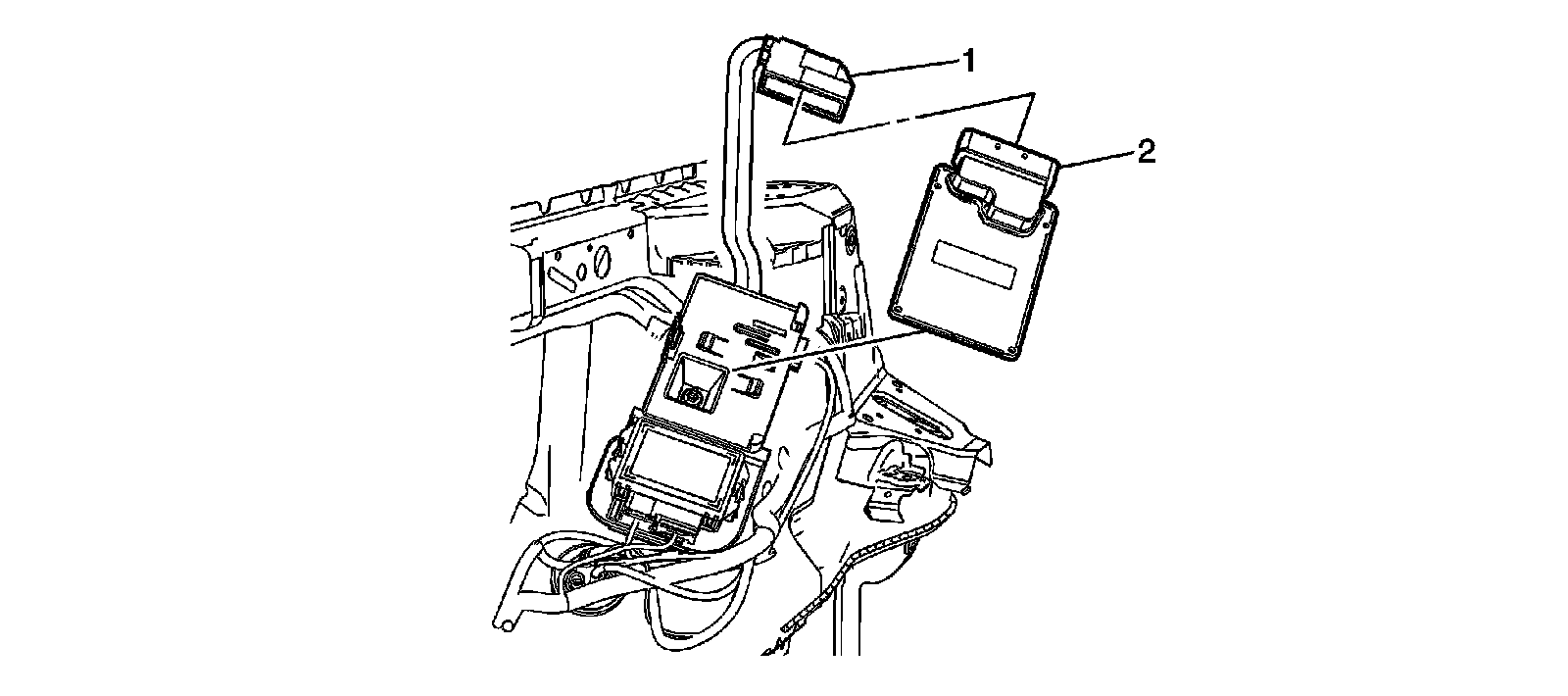 1
2