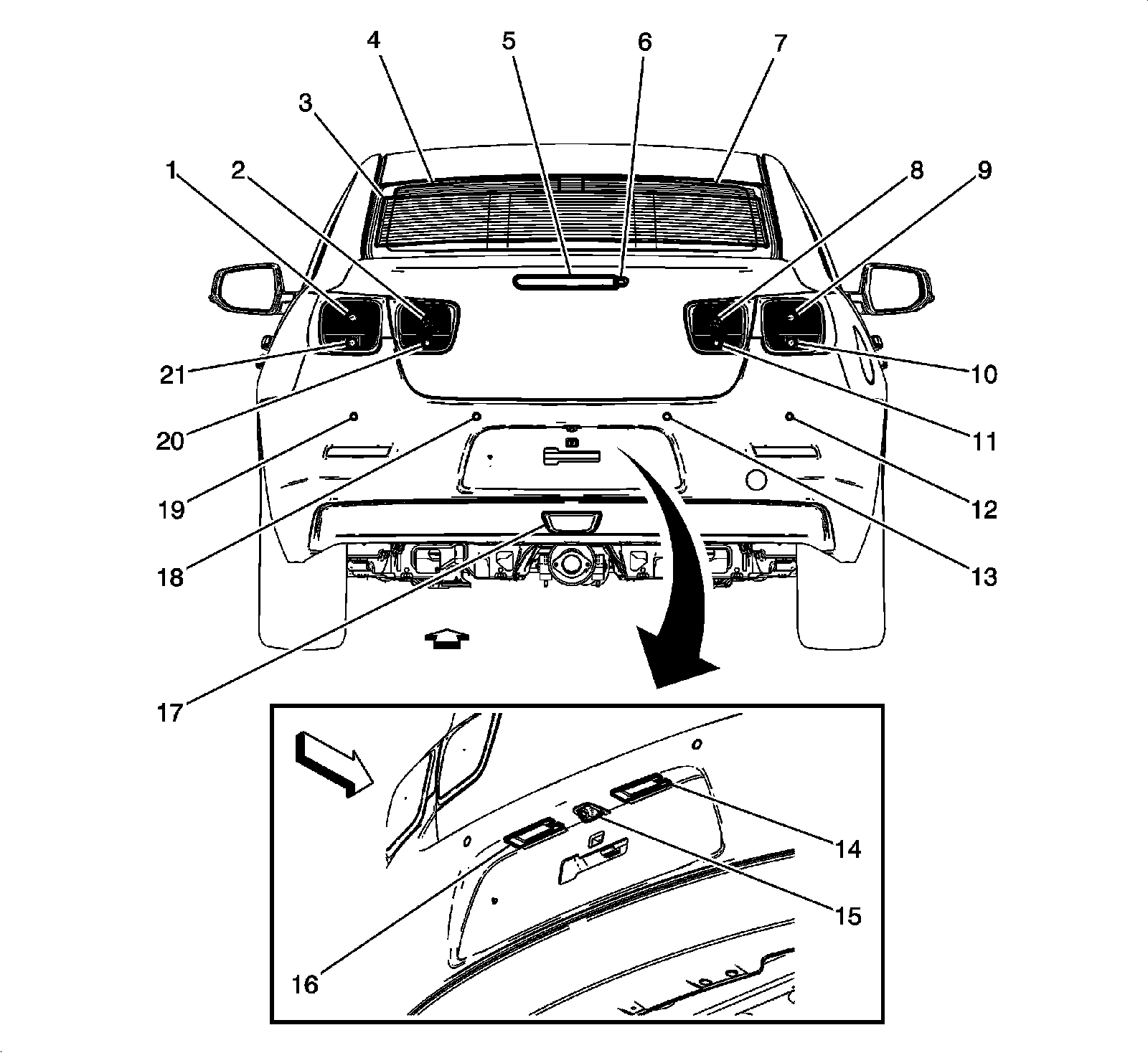 4
5
6
7
3
1
2
8
9
21
10
20
11
19
12
18
13
17
14
15
16