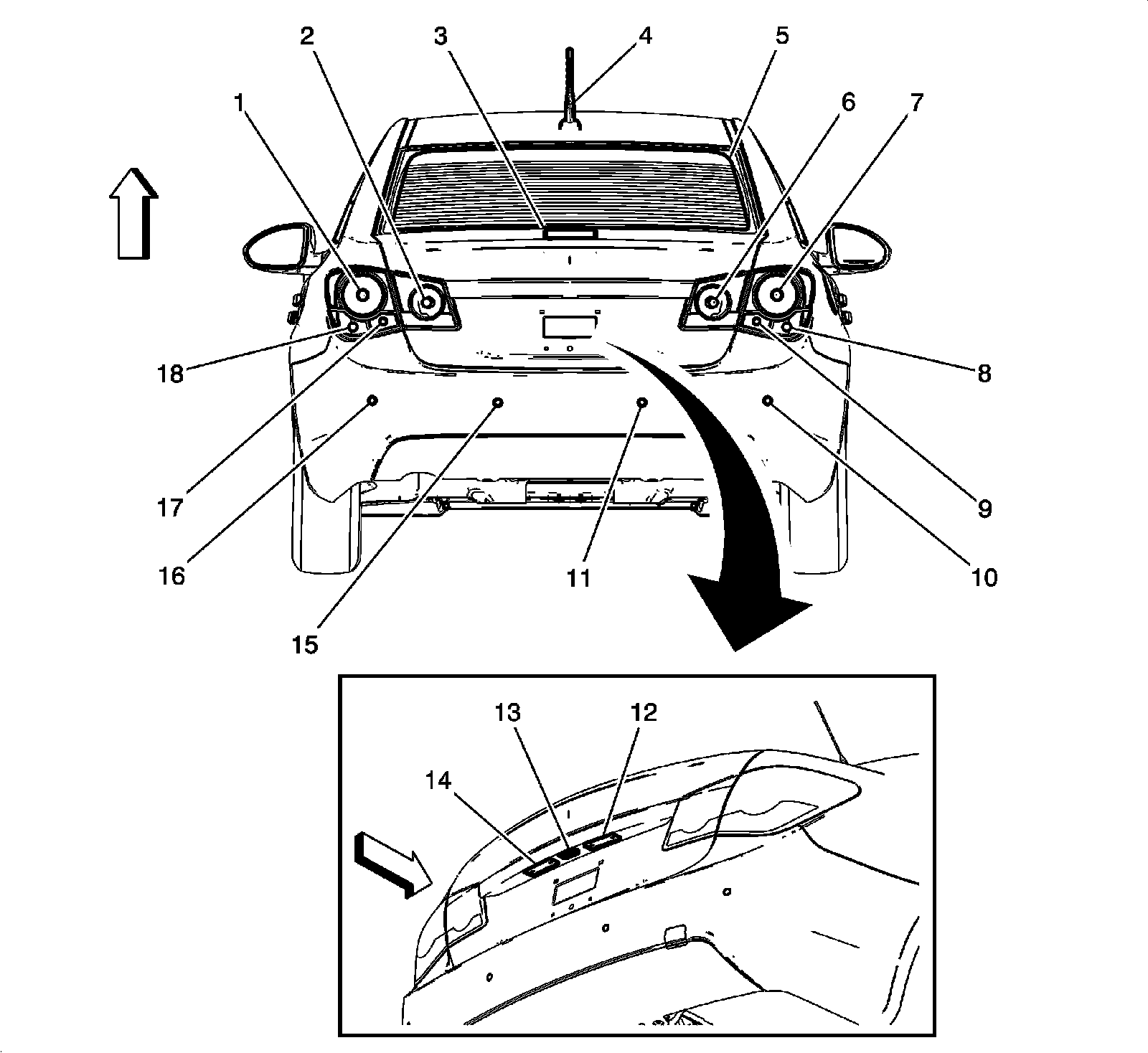 2
3
4
5
1
6
7
18
8
17
9
16
11
10
15
13
12
14