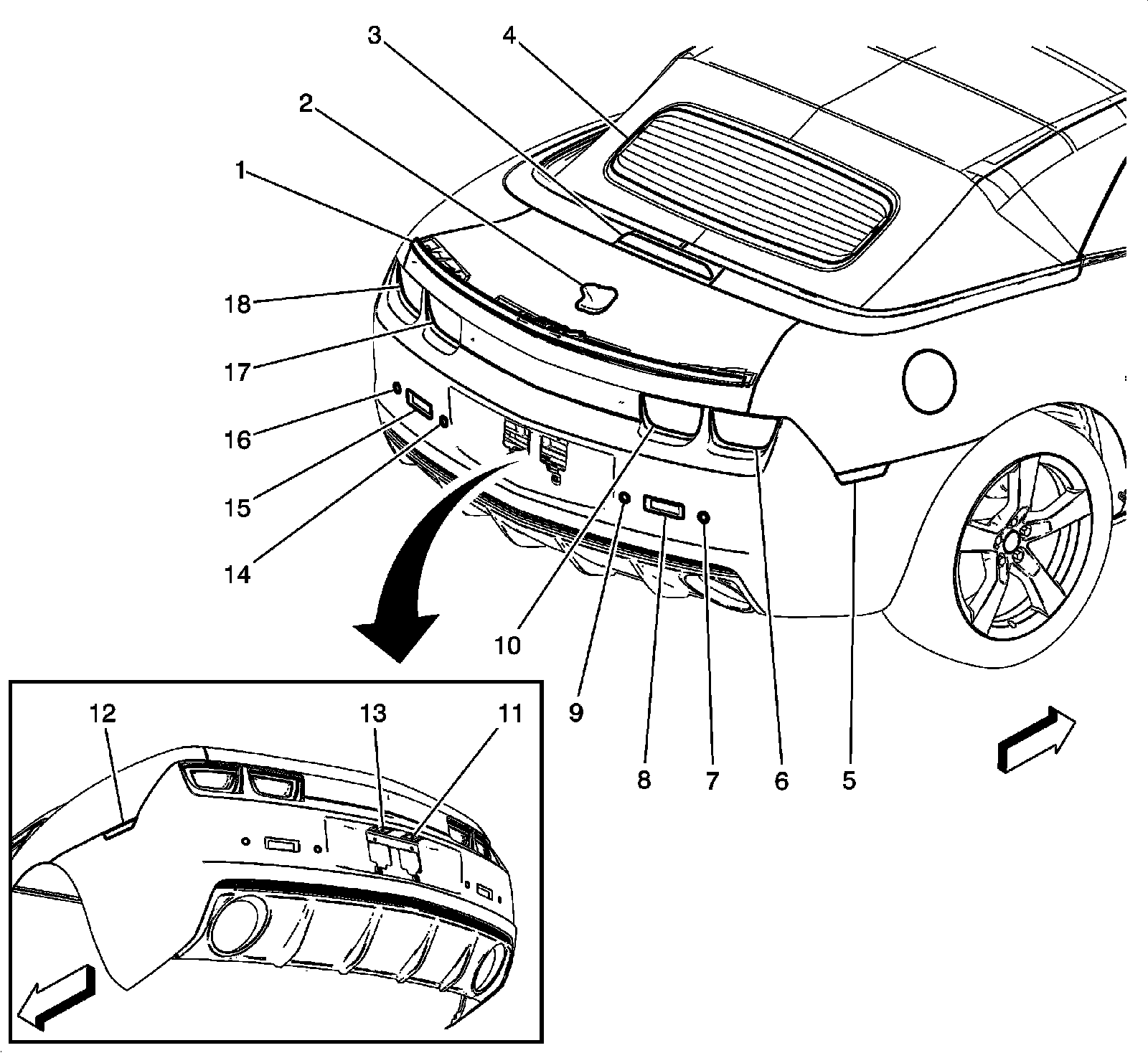 3
4
2
1
18
17
16
15
14
10
9
8
7
6
5
12
13
11