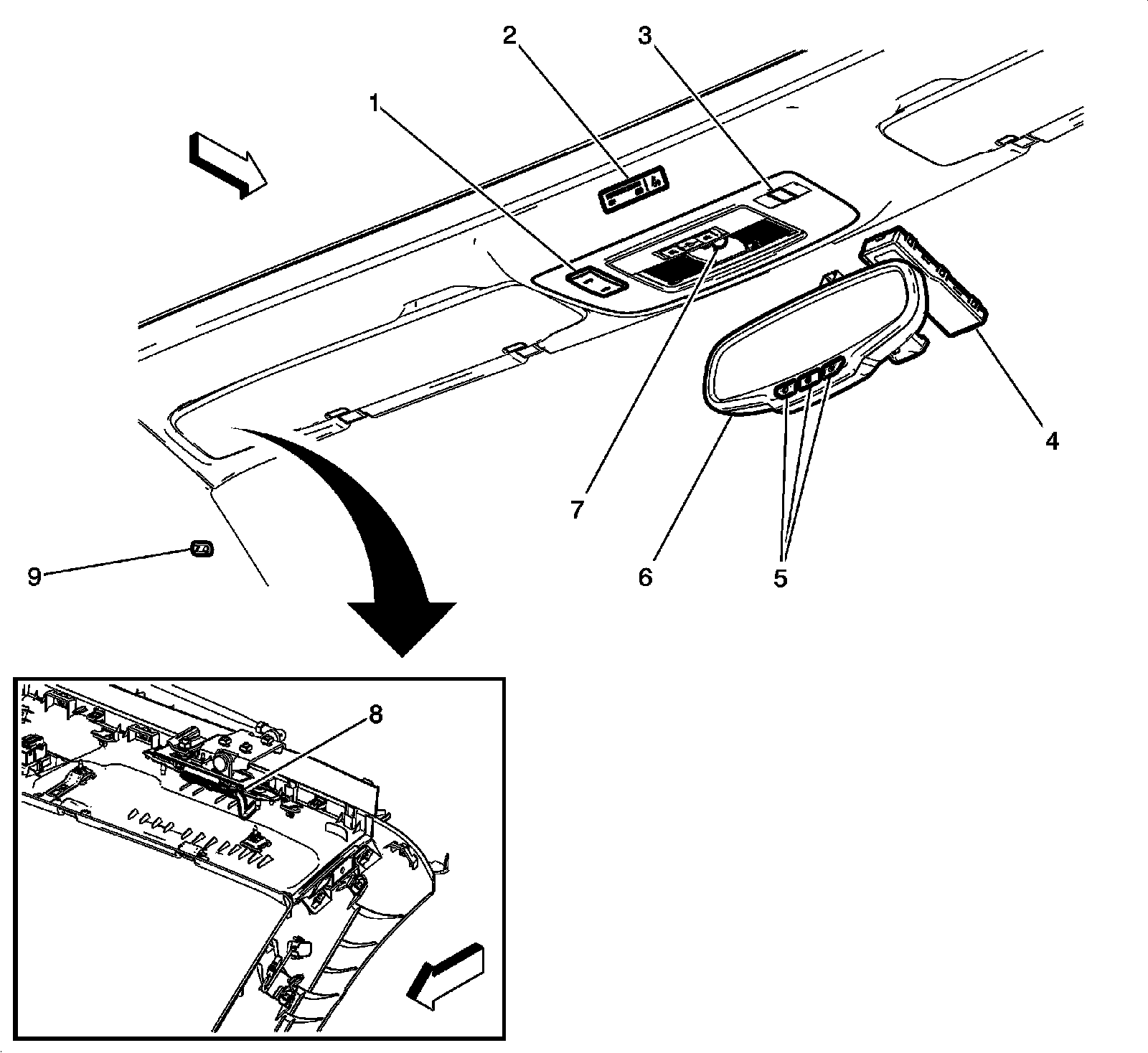 2
3
1
4
7
6
5
9
8