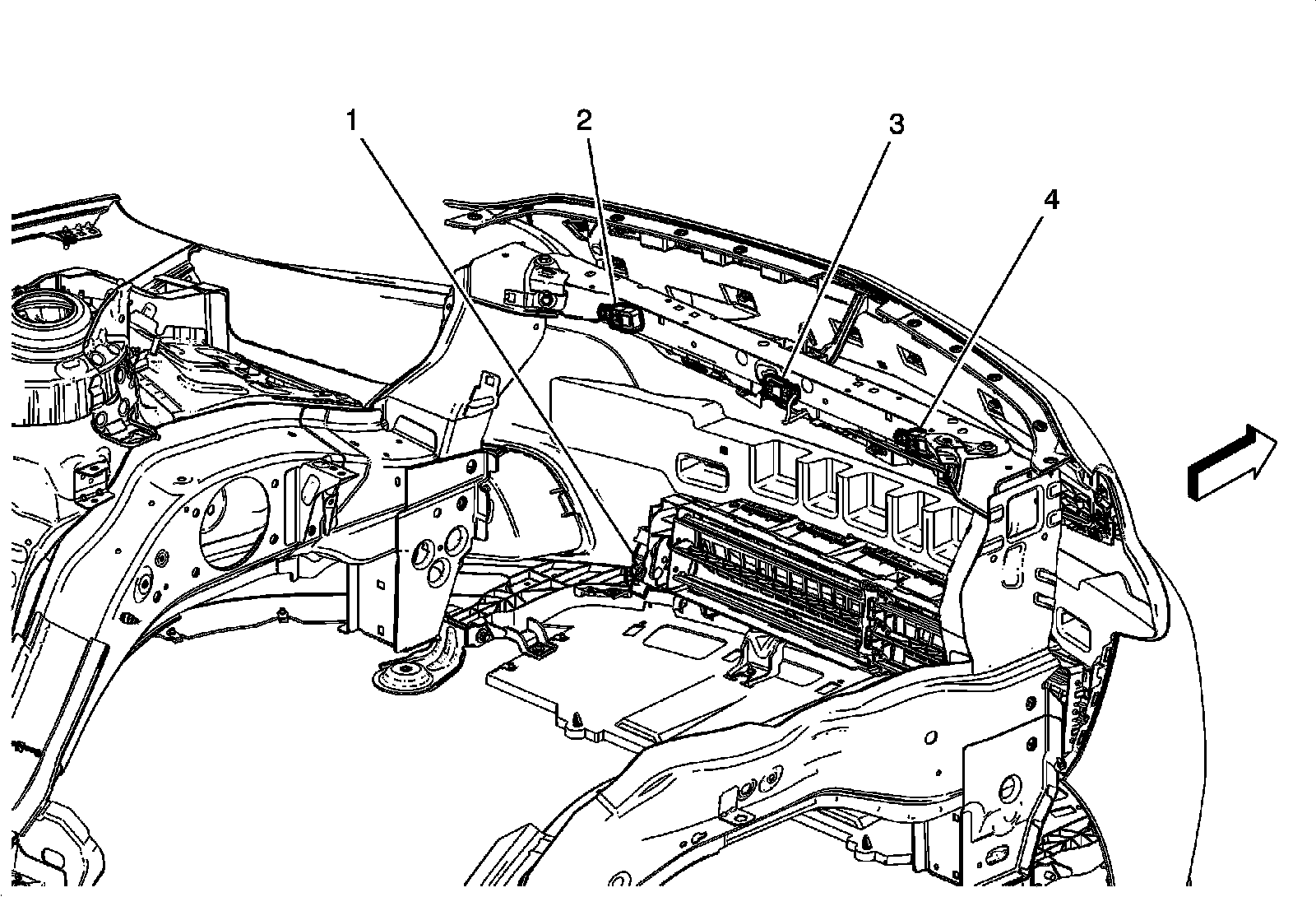 1
2
3
4