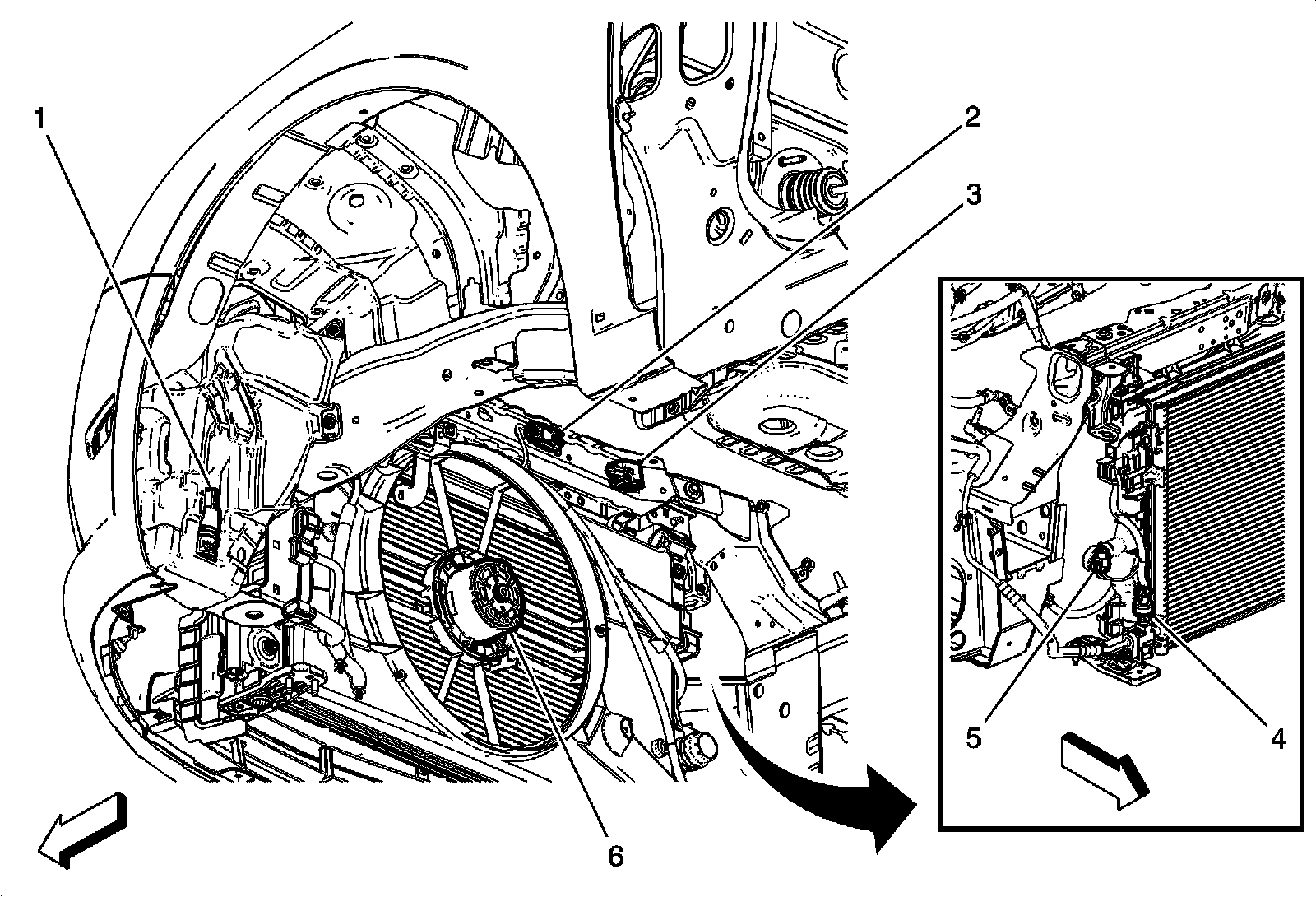 1
2
3
5
4
6