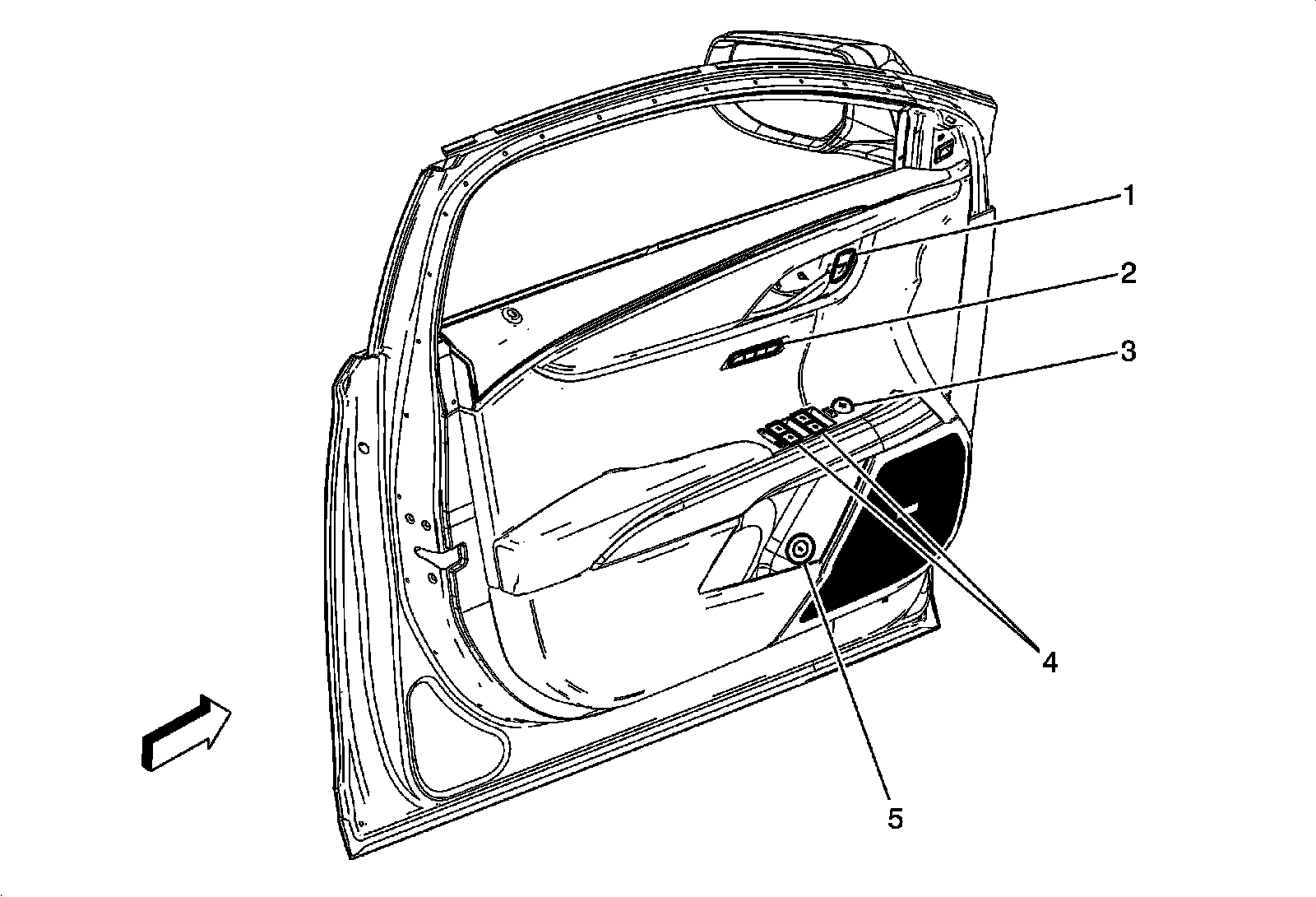 1
2
3
4
5