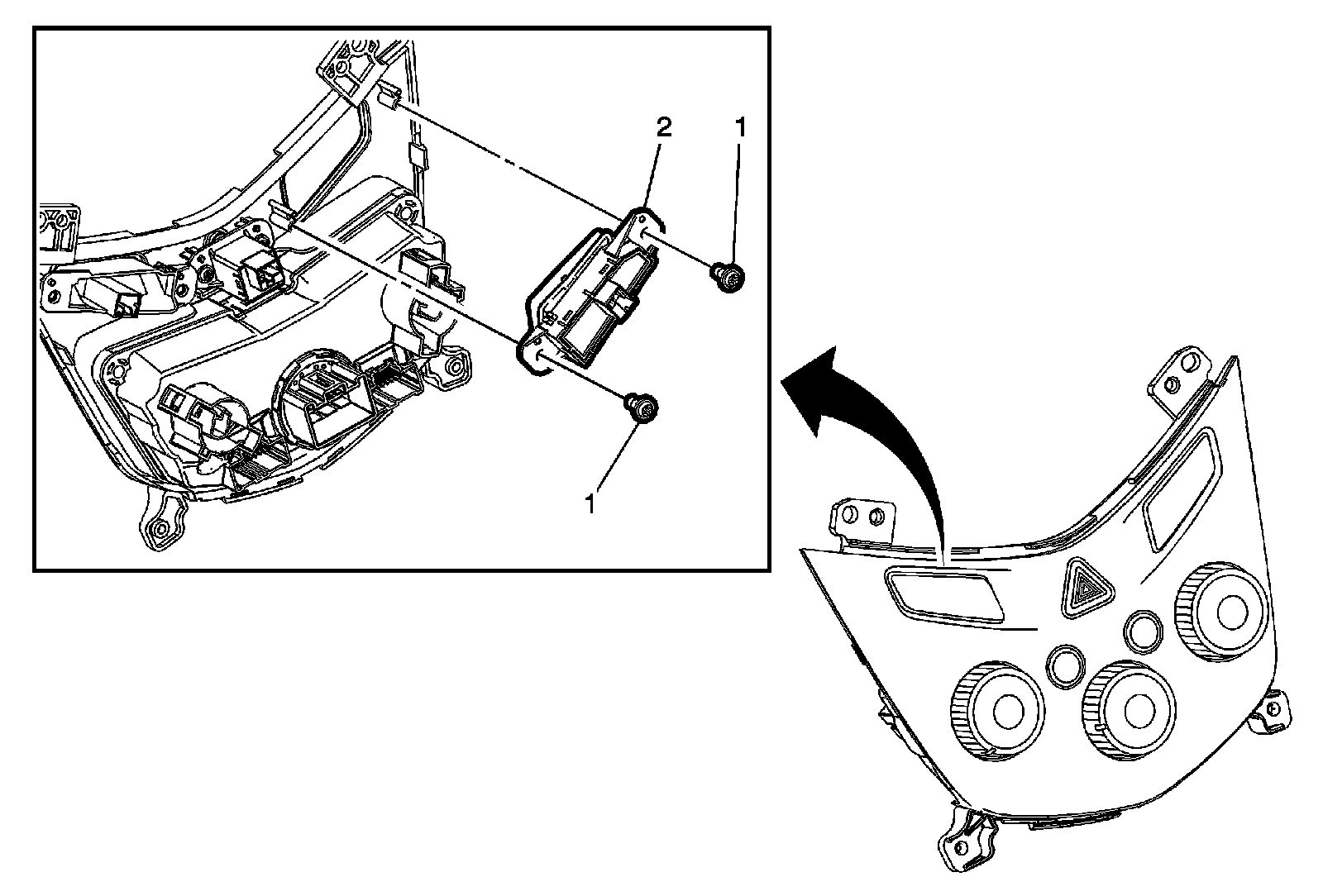 2
1
1