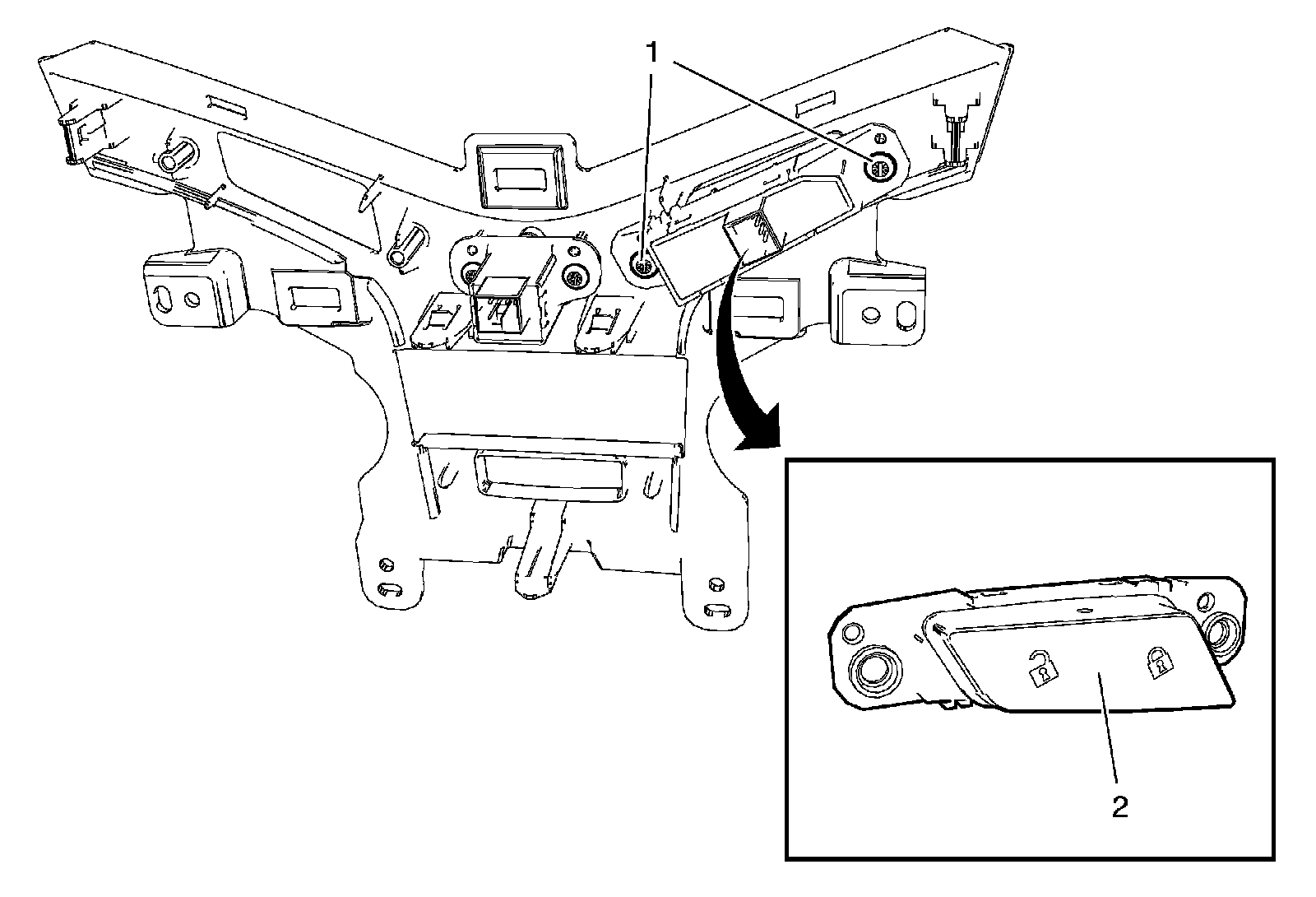 1

2