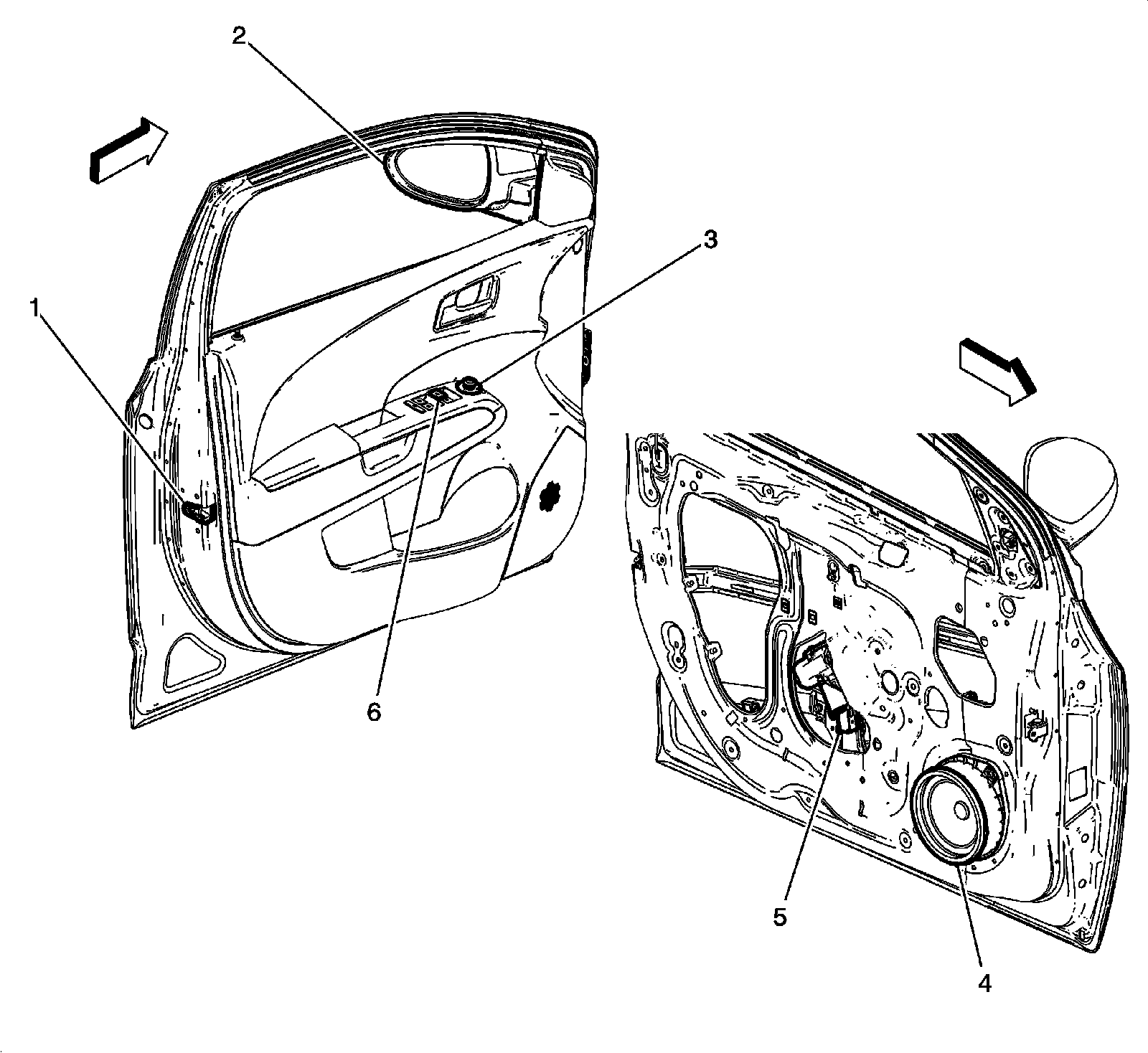 2
3
1
6
5
4