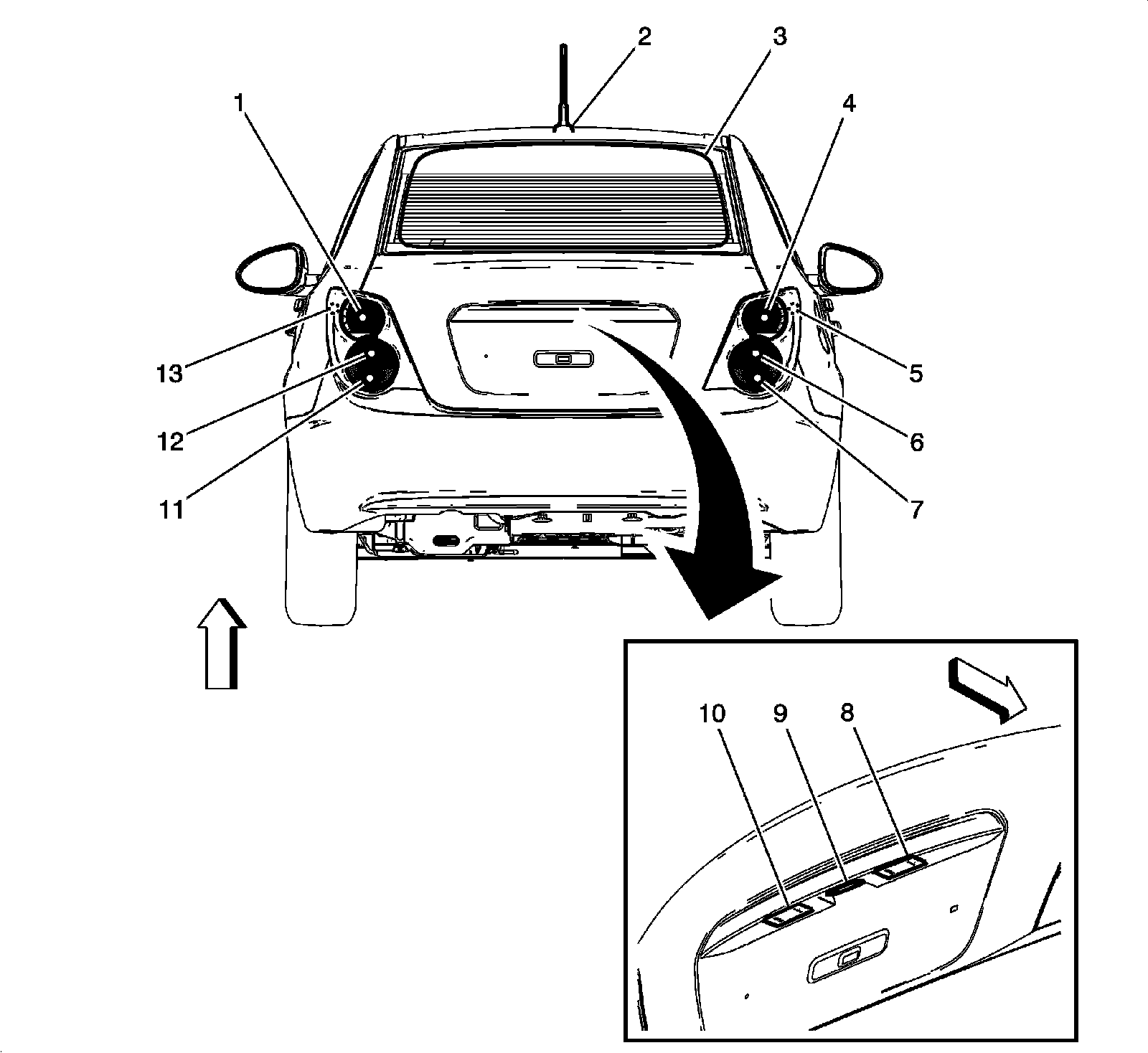 2
3
1
4
13
5
12
6
11
7
10
9
8