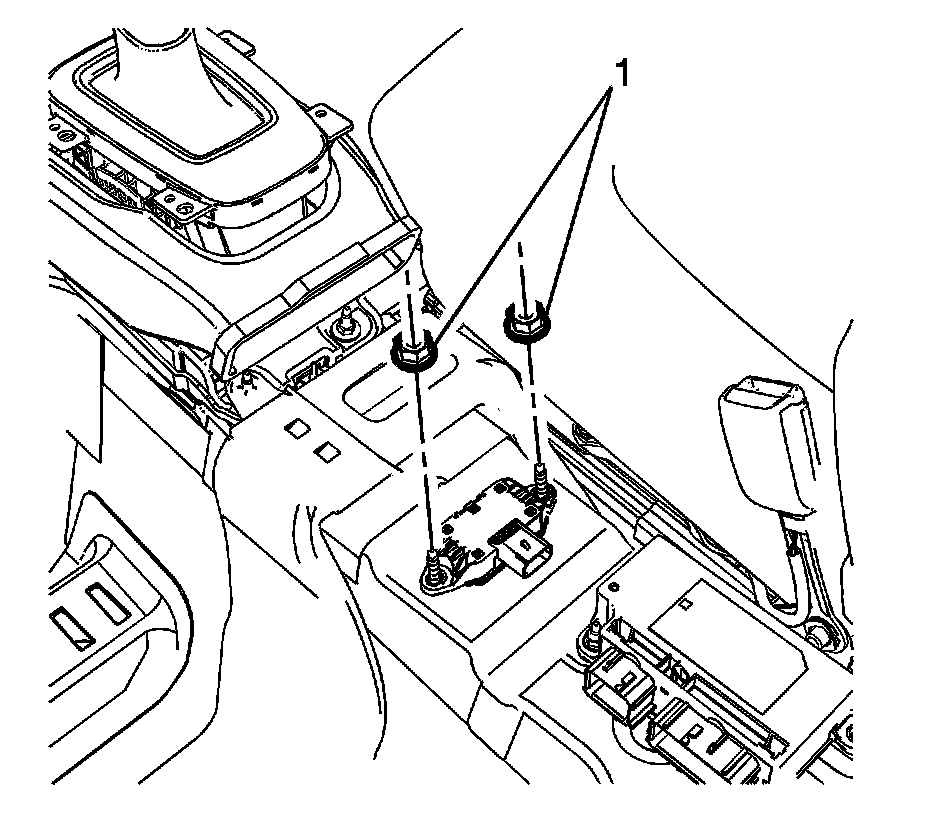 1