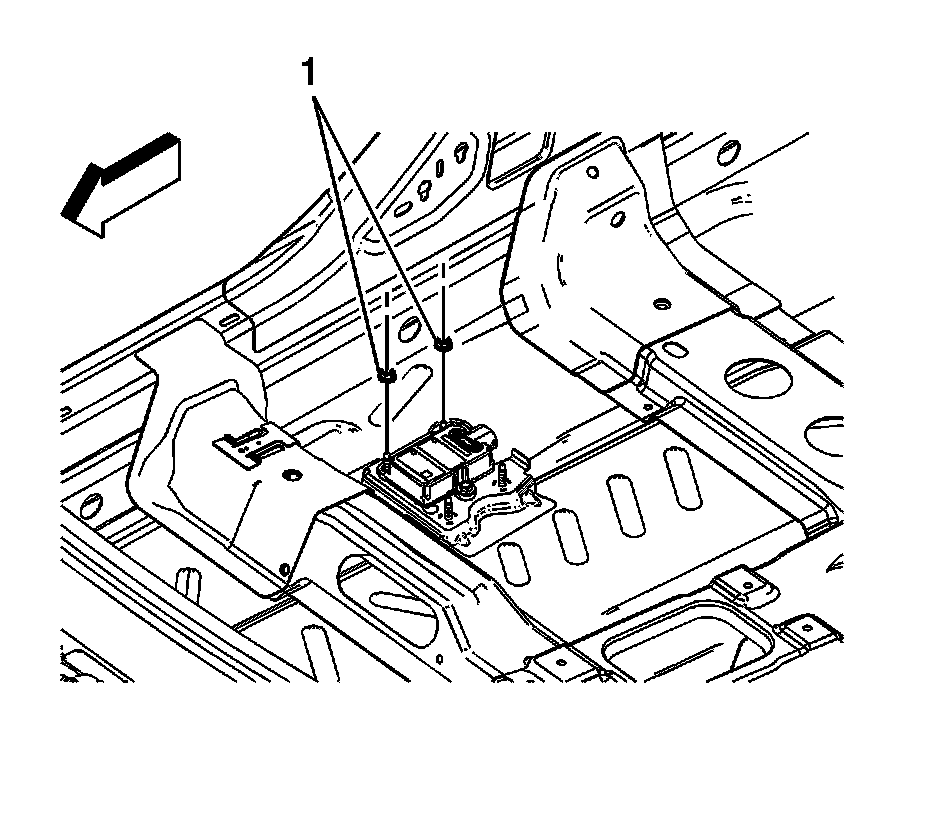 1