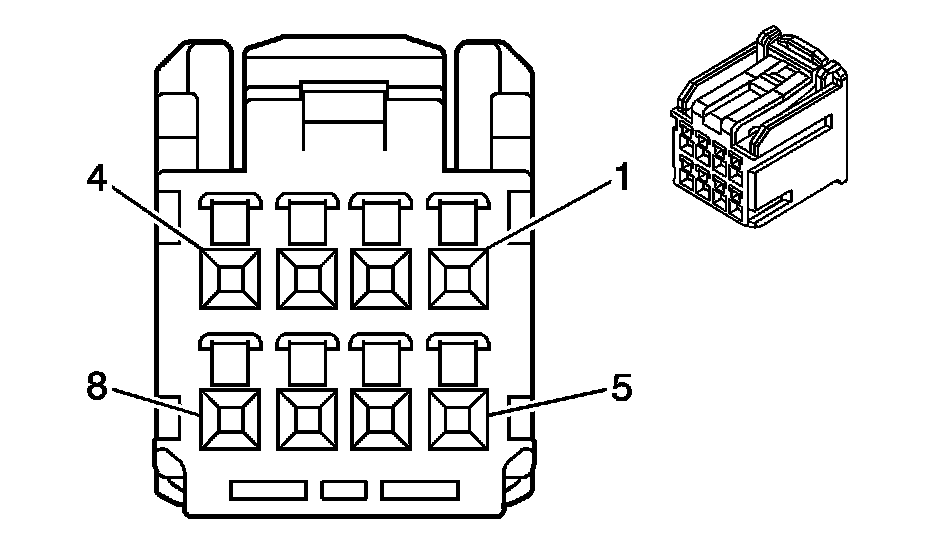 4
1
8
5