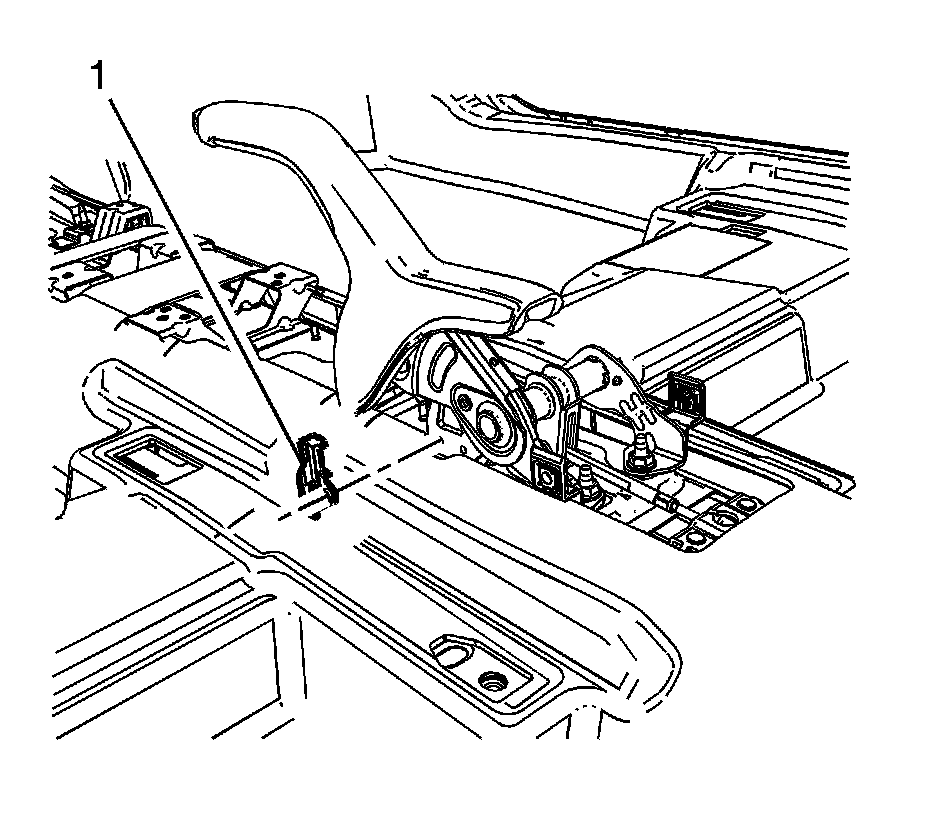 1