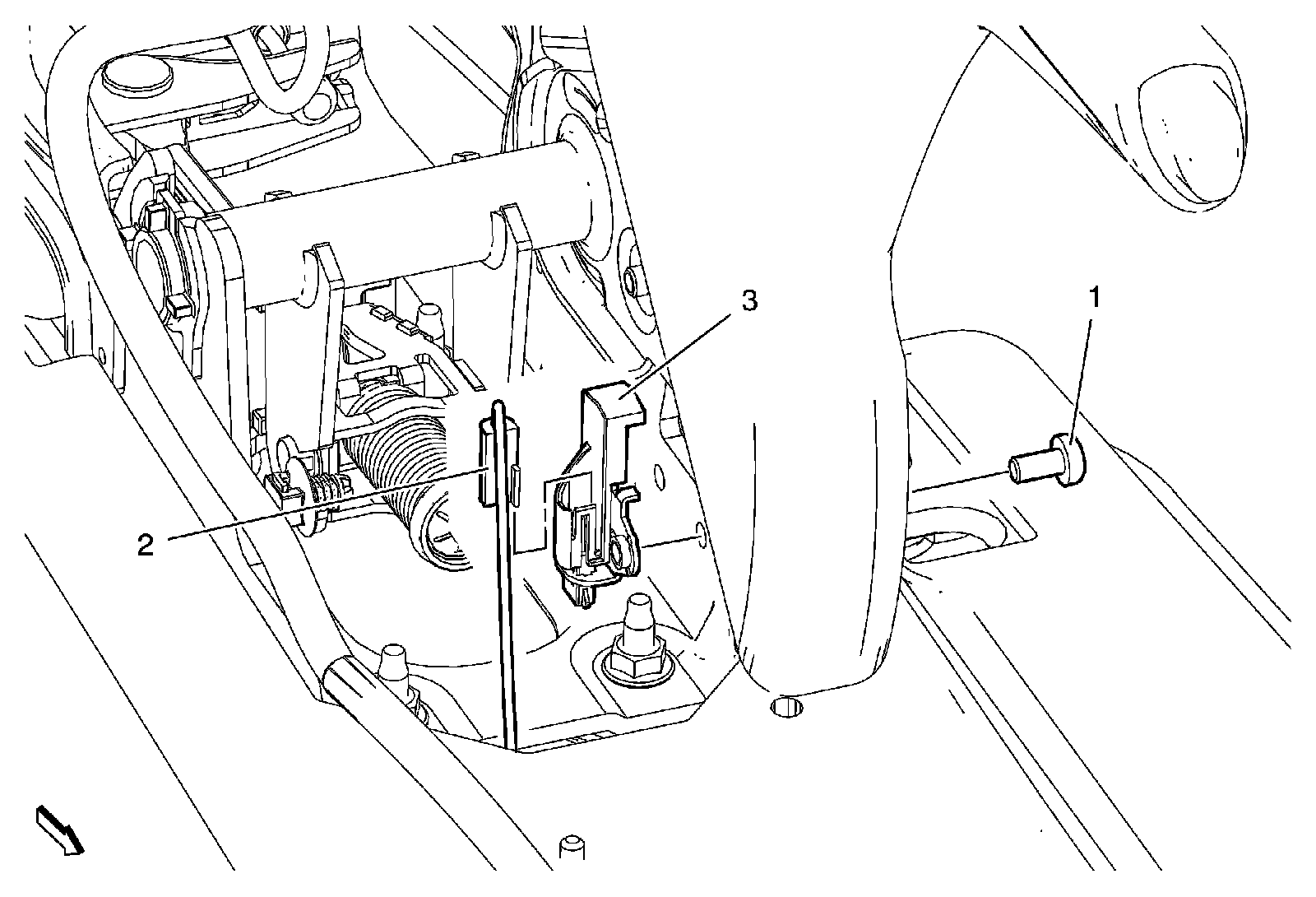 3
1
2