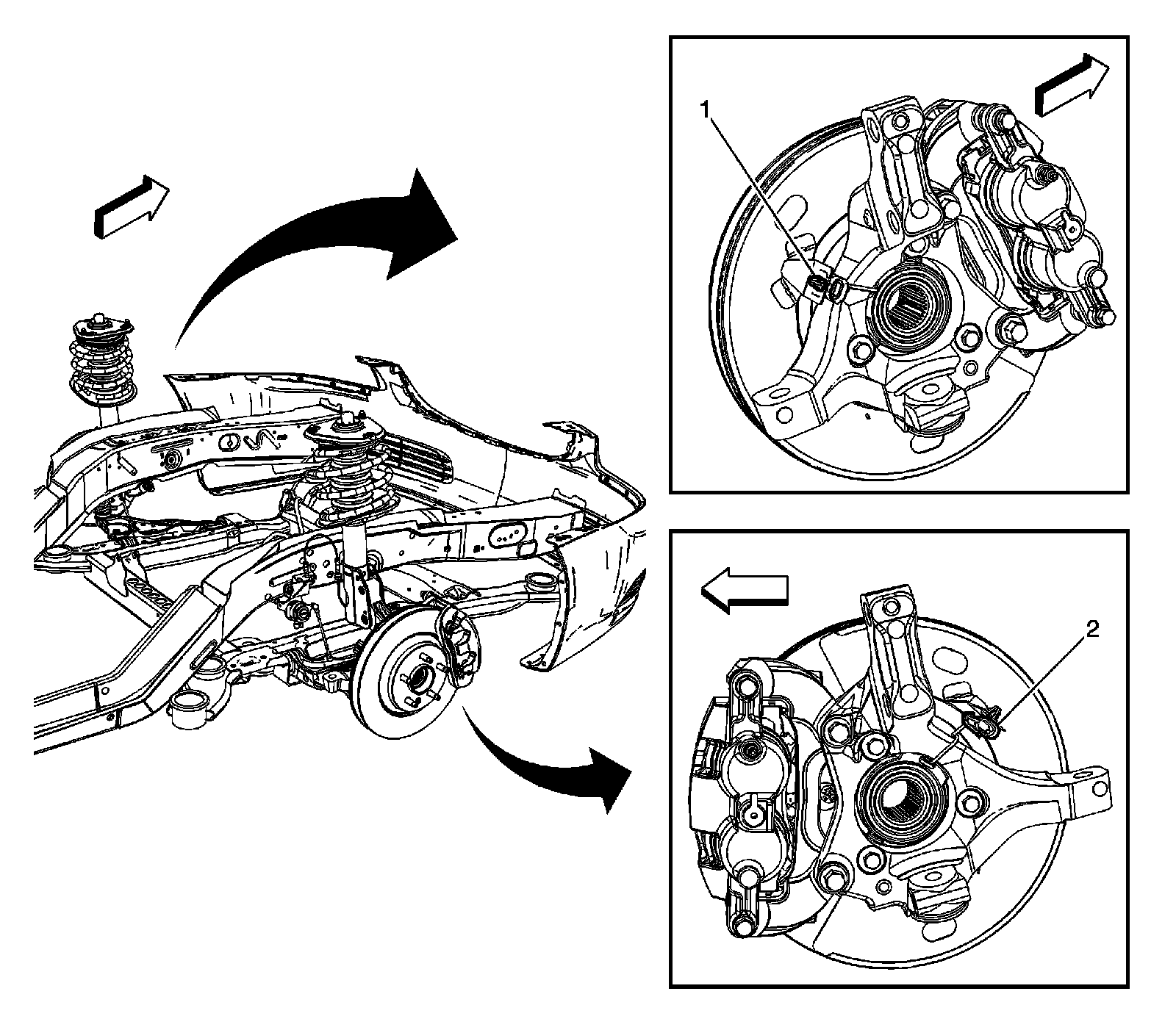 1

2