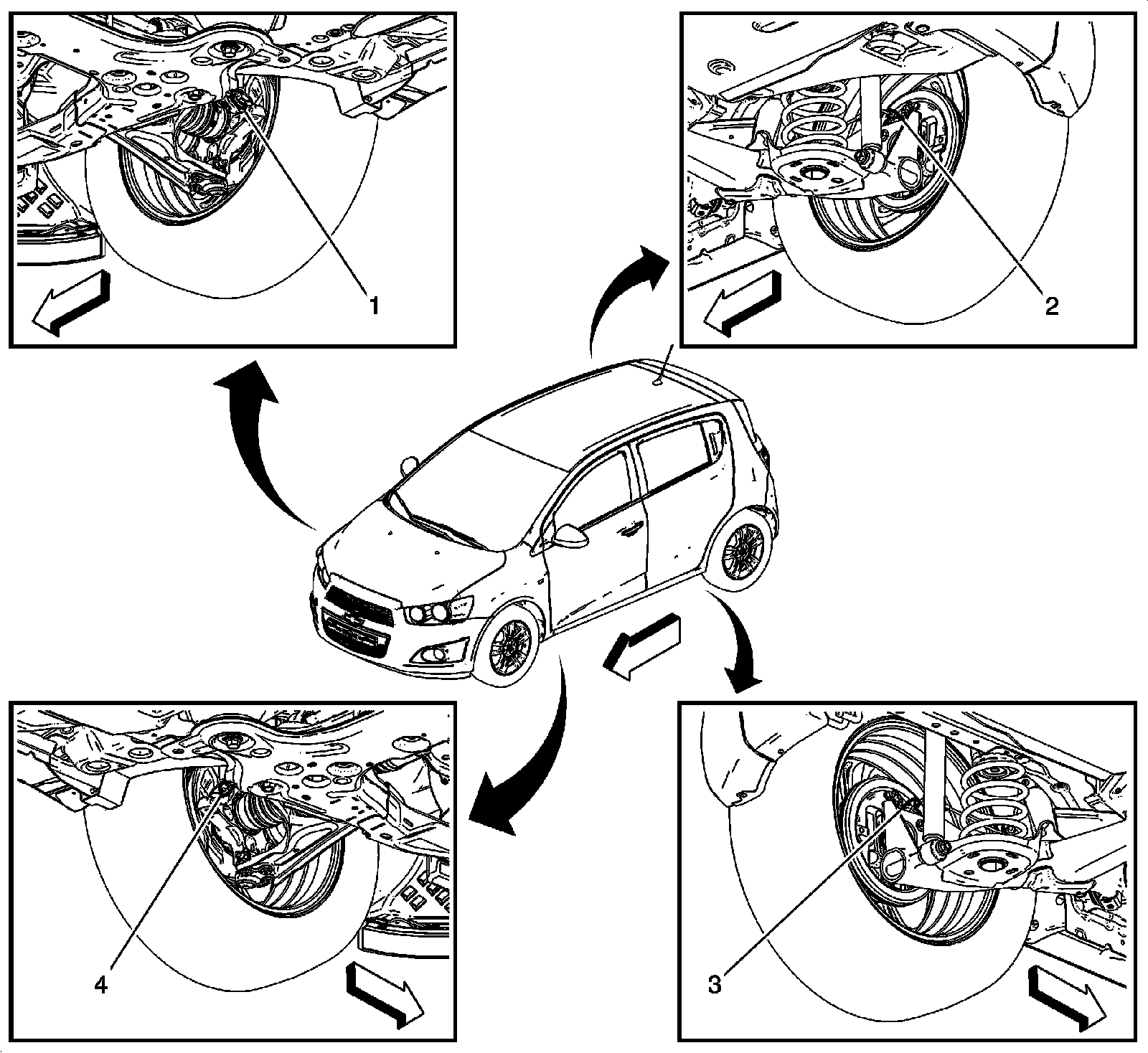 1

2

4

3