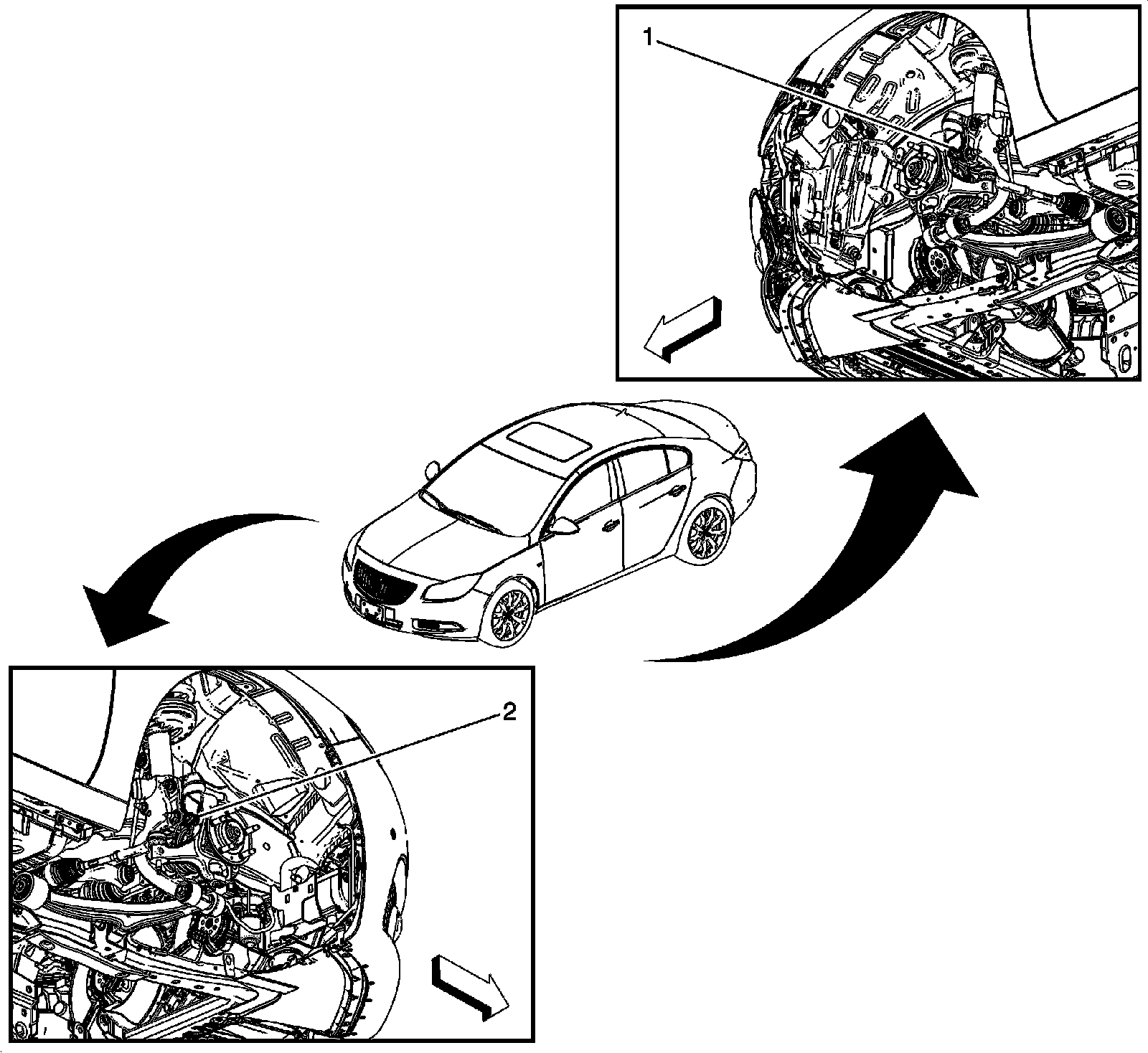 1

2