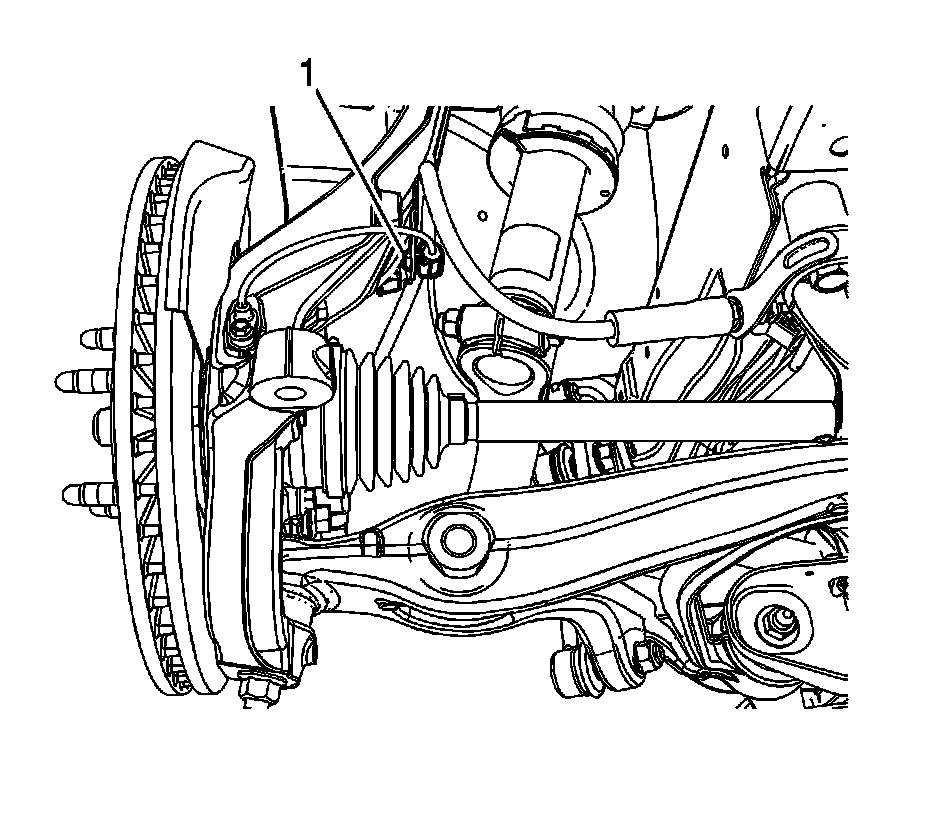 1