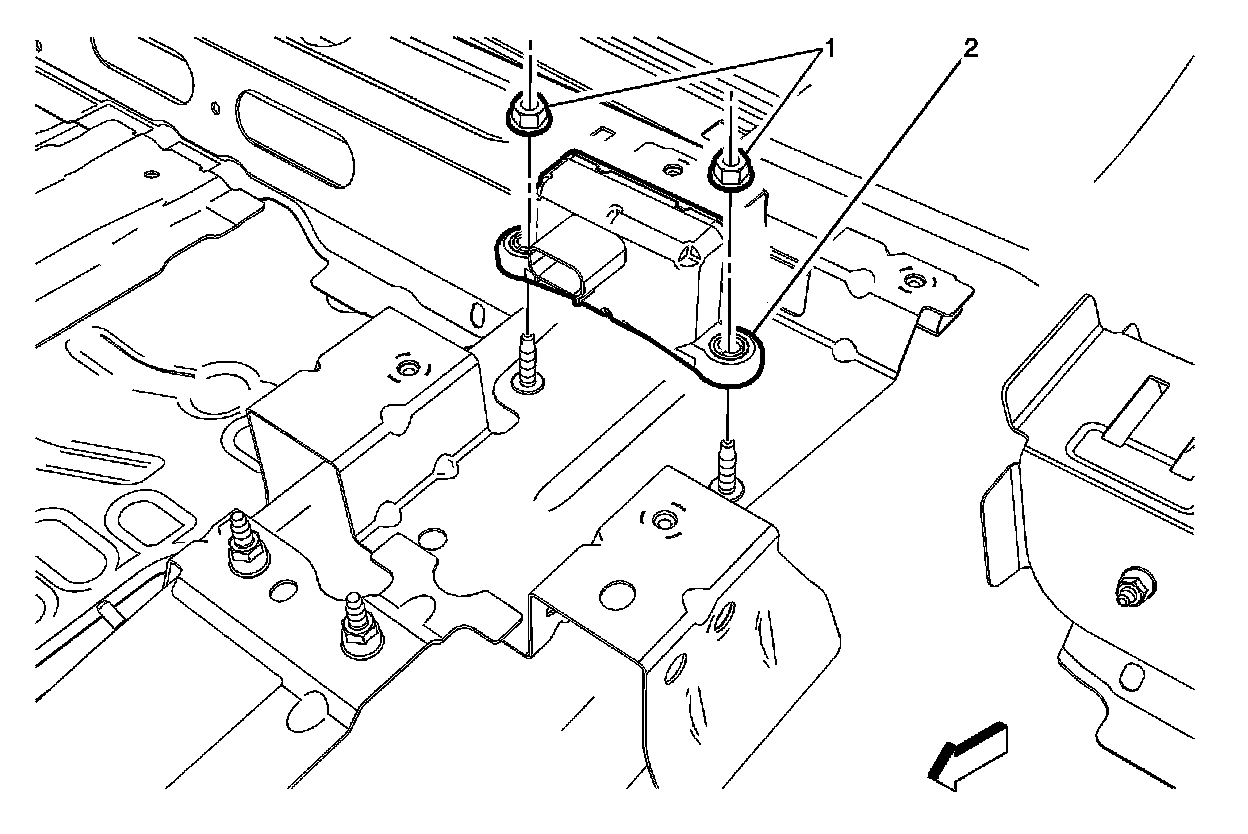 1
2