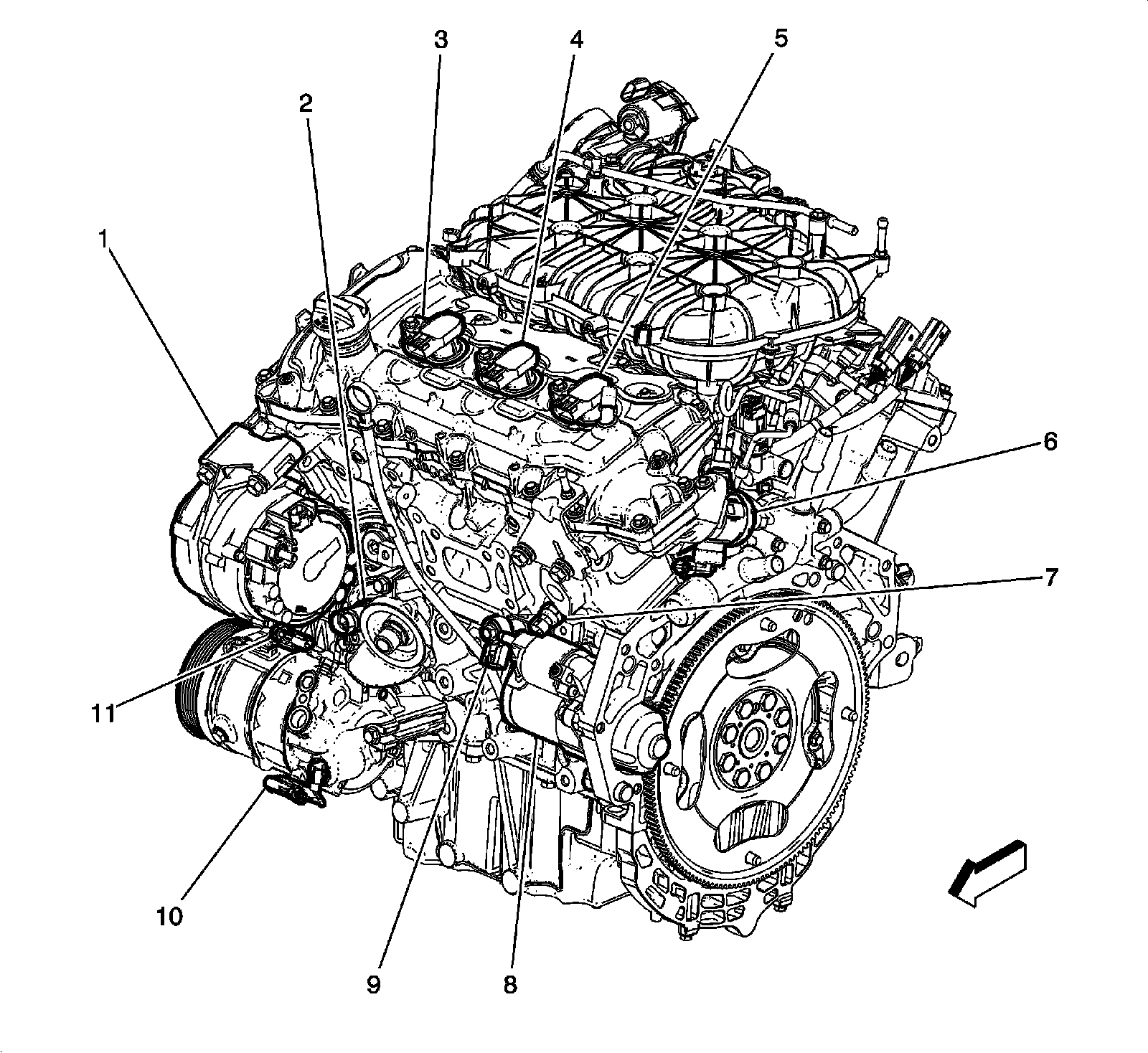 3
4
5
2
1
6
7
11
10
9
8