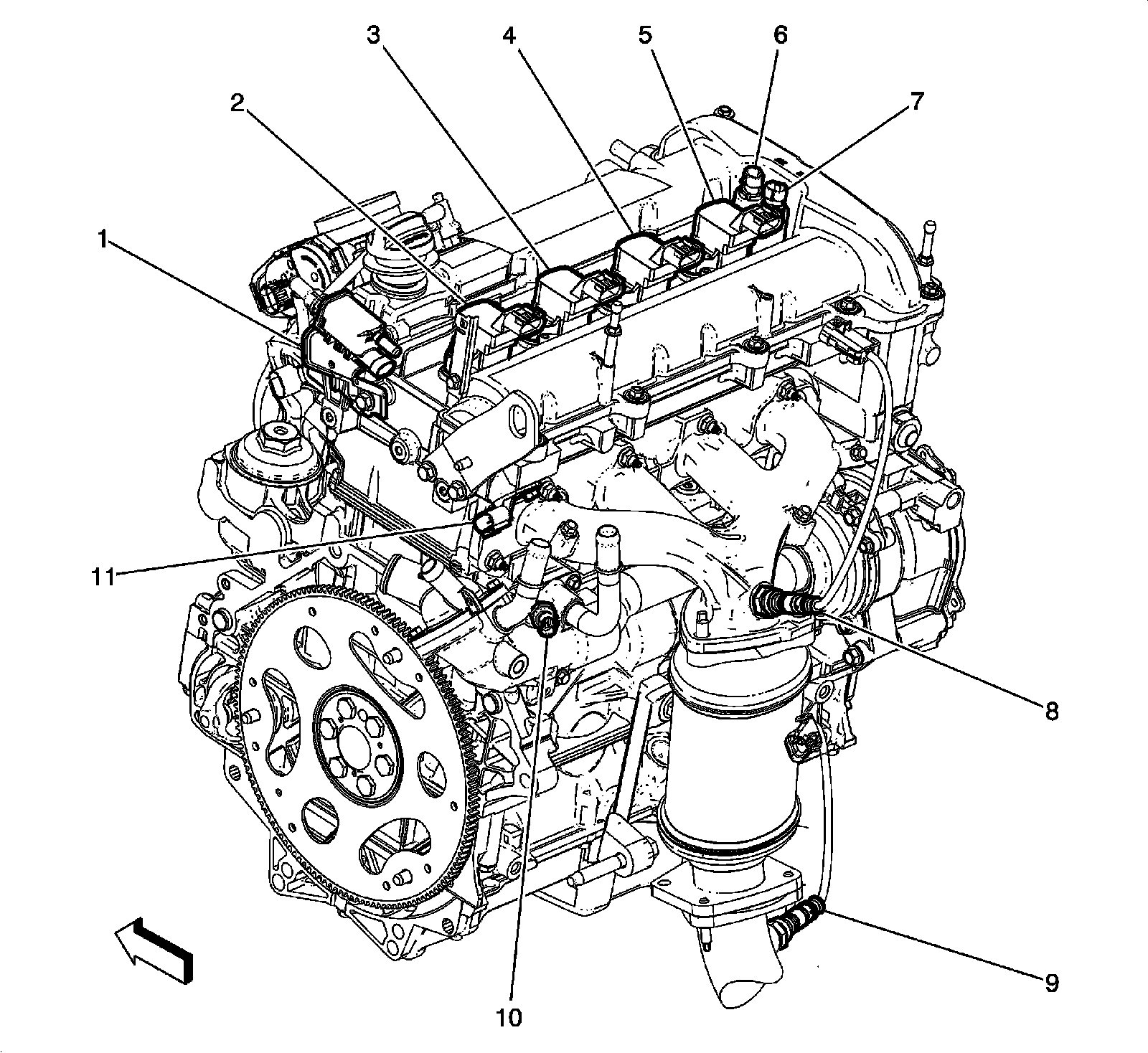 3
4
5
6
2
7
1
11
8
10
9