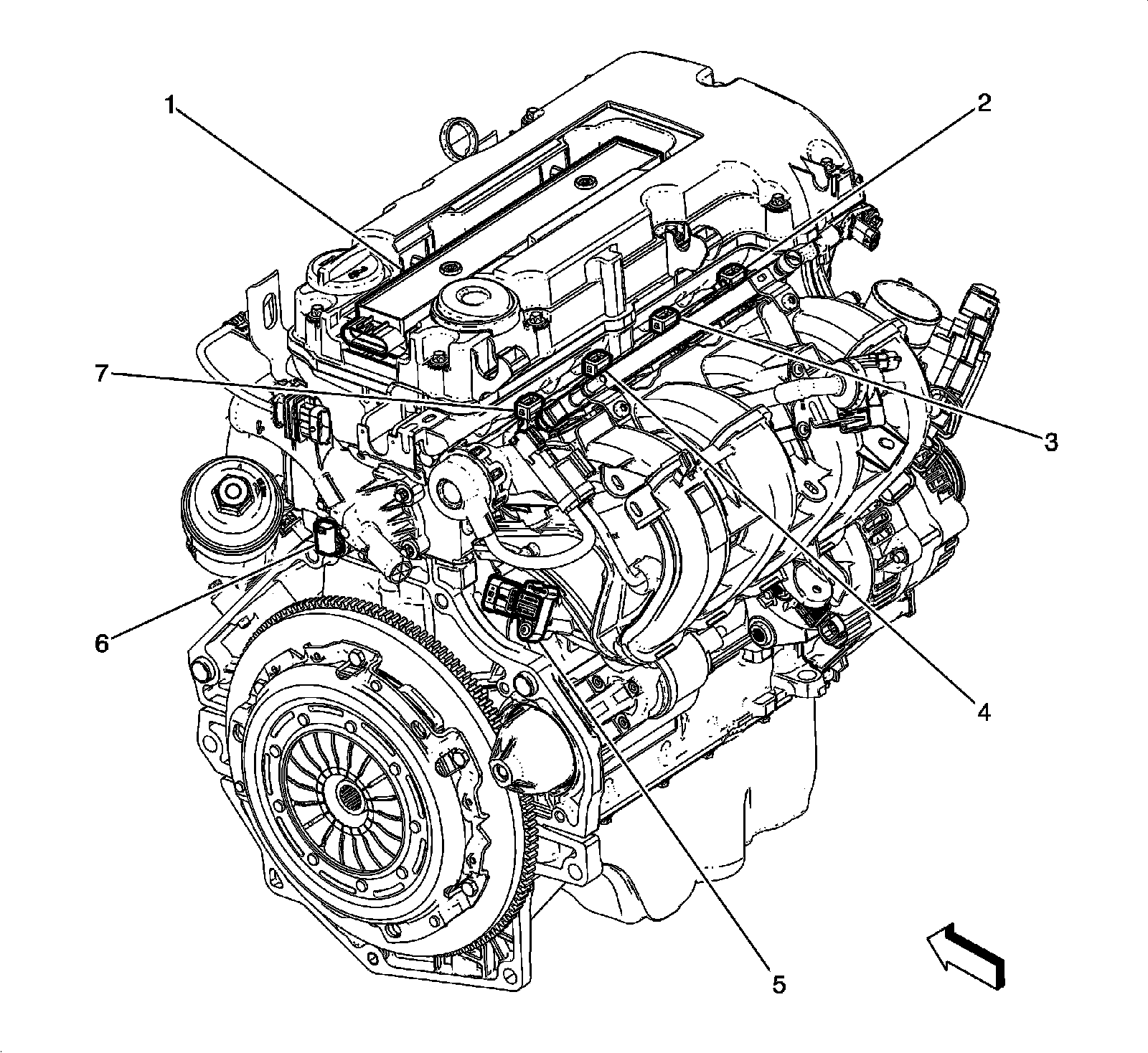 1
2
7
3
6
4
5