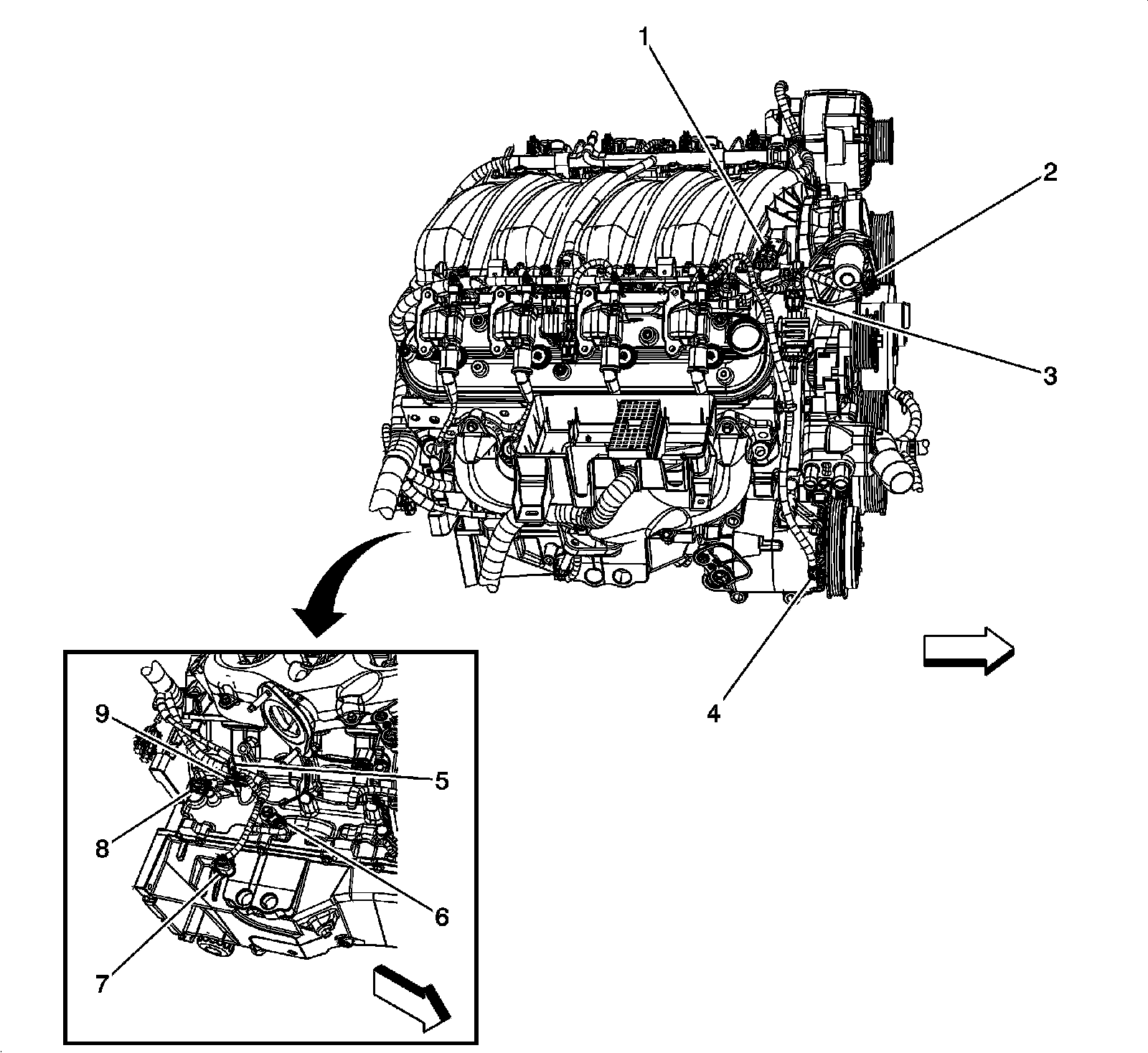 1
2
3
4
9
5
8
6
7