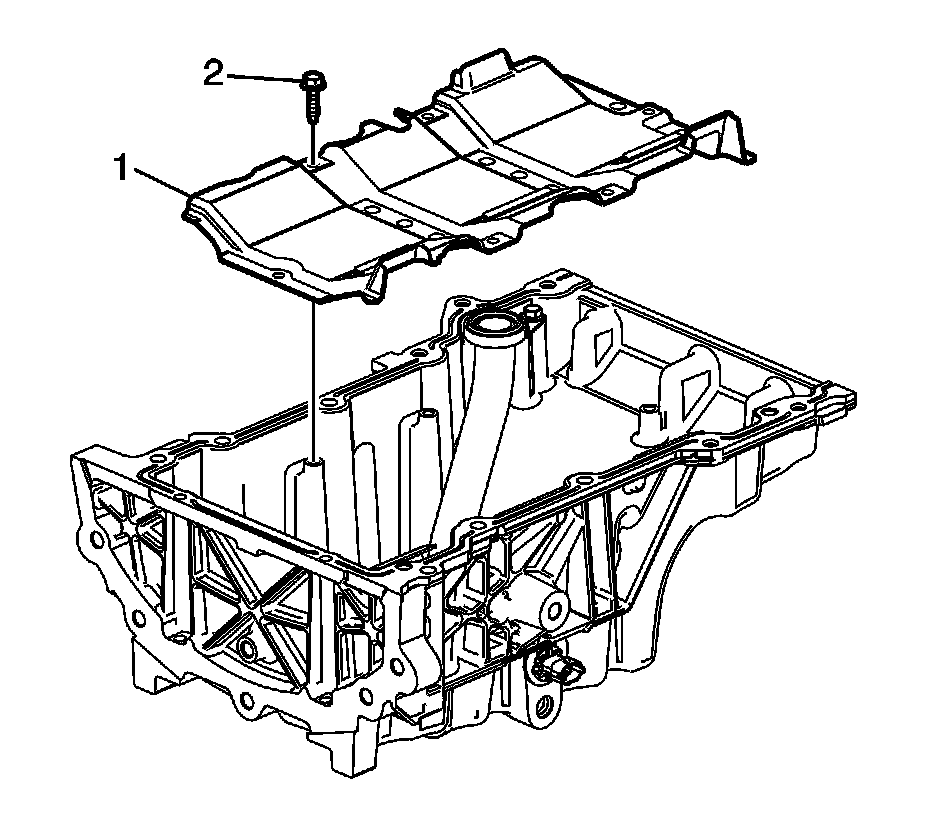 2
1