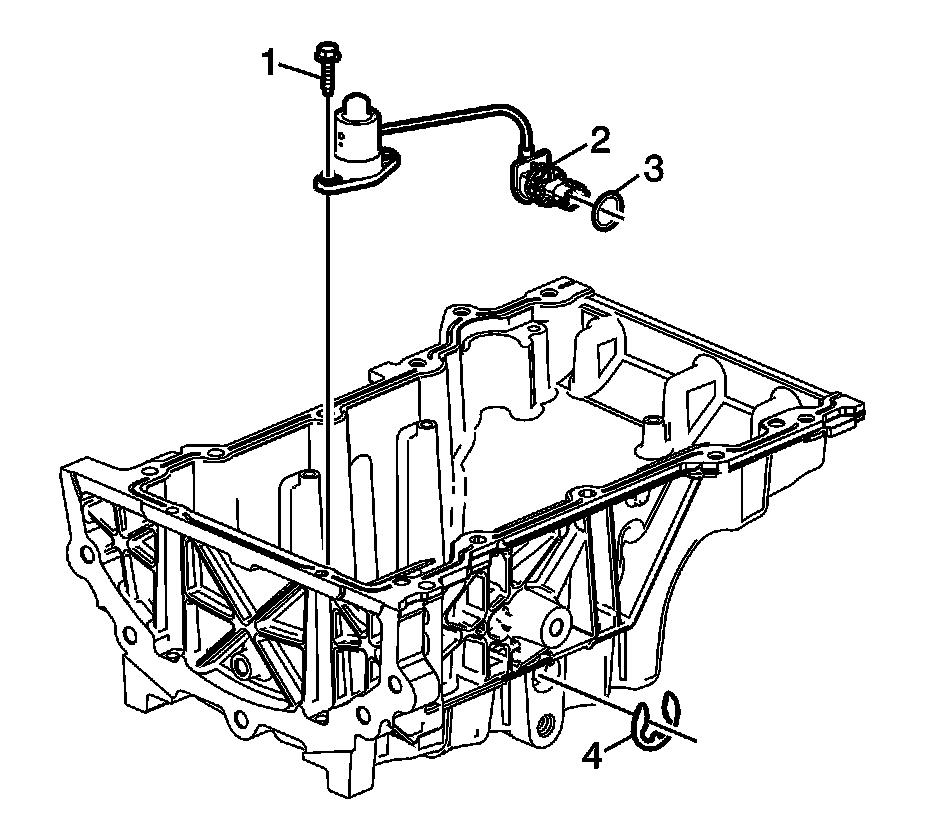 1
2
3
4