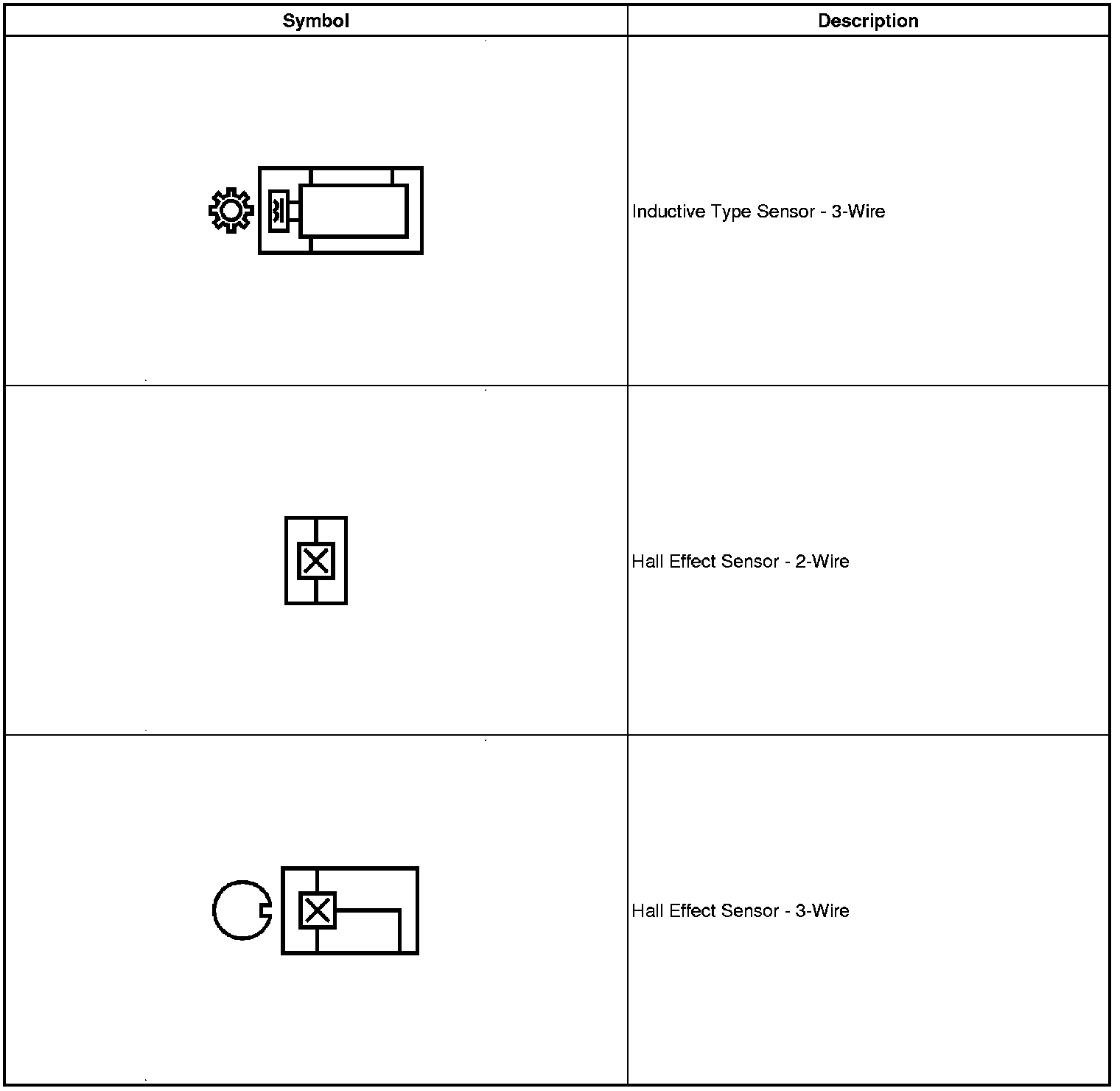 | Symbol | Description |
|---|---|
|  | Inductive Type Sensor - 3-Wire |
|  | Hall Effect Sensor - 2-Wire |
|  | Hall Effect Sensor - 3-Wire |