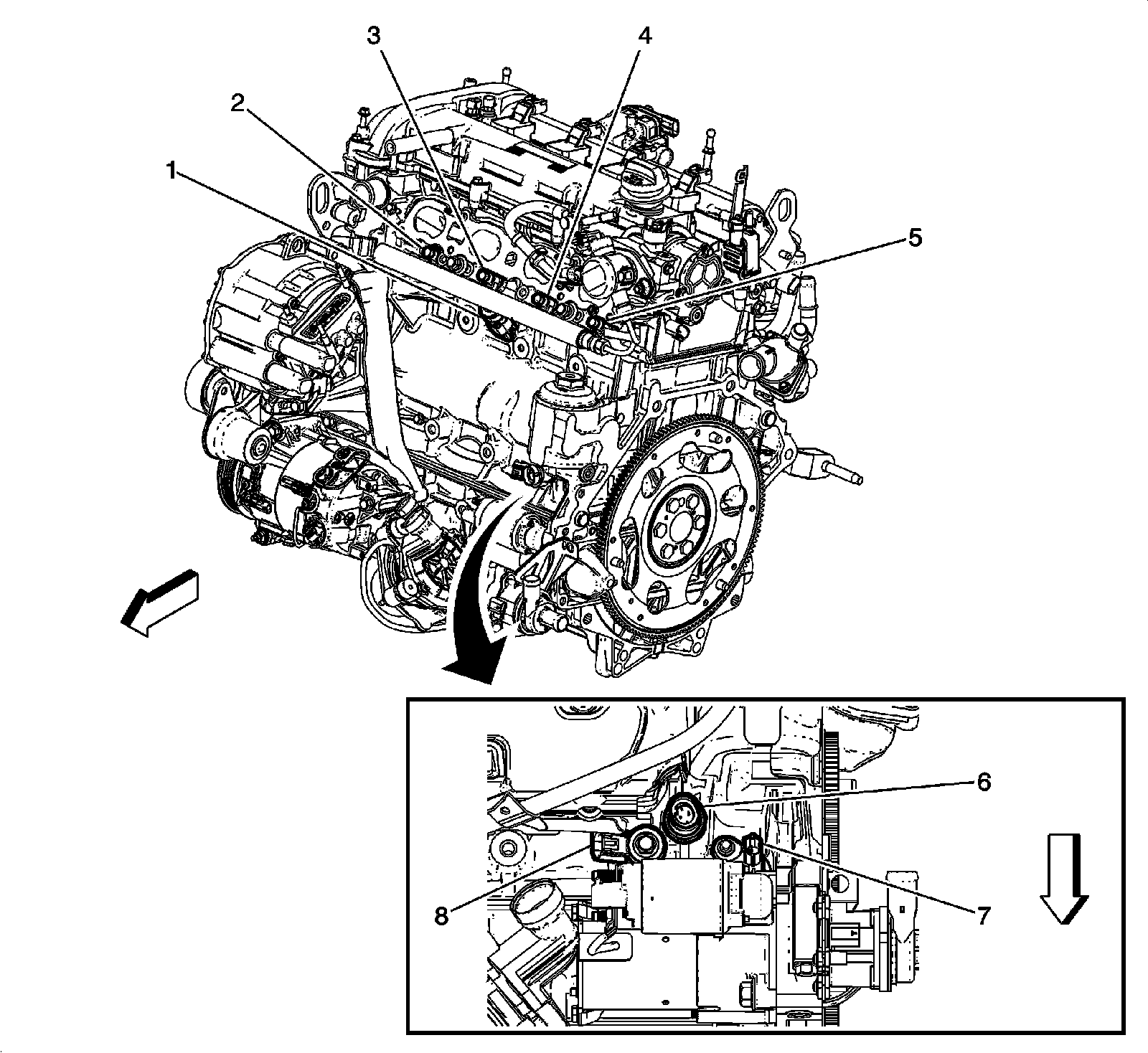 3
4
2
1
5
6
8
7